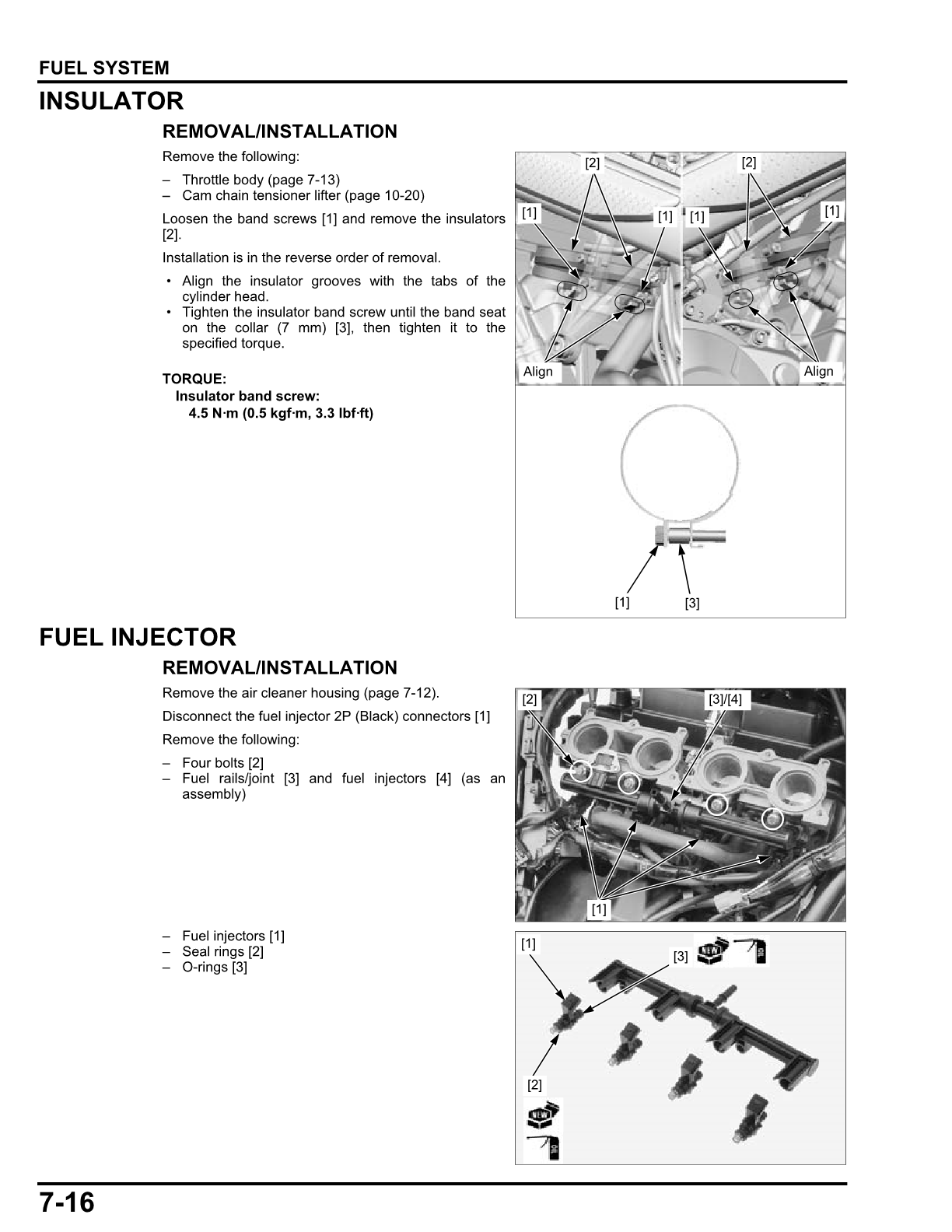 FUEL SYSTEM

INSULATOR

REMOVAL/INSTALLATION

Remove the following:

– Throttle body (page 7-13)
– Cam chain tensioner lifter (page 10-20)

Loosen the band screws [1] and remove the insulators [2].

Installation is in the reverse order of removal.

• Align the insulator grooves with the tabs of the cylinder head.
• Tighten the insulator band screw until the band seat on the collar (7 mm) [3], then tighten it to the specified torque.

TORQUE:
Insulator band screw:
4.5 N·m (0.5 kgf·m, 3.3 lbf·ft)

[2] [2] [1] [1] [1] [1] Align Align

[1] [3]

FUEL INJECTOR

REMOVAL/INSTALLATION

Remove the air cleaner housing (page 7-12).

Disconnect the fuel injector 2P (Black) connectors [1]

Remove the following:

– Four bolts [2]
– Fuel rails/joint [3] and fuel injectors [4] (as an assembly)

[2] [3]/[4] [1]

– Fuel injectors [1]
– Seal rings [2]
– O-rings [3]

[1] [3] NEW OIL [2] NEW OIL

7-16