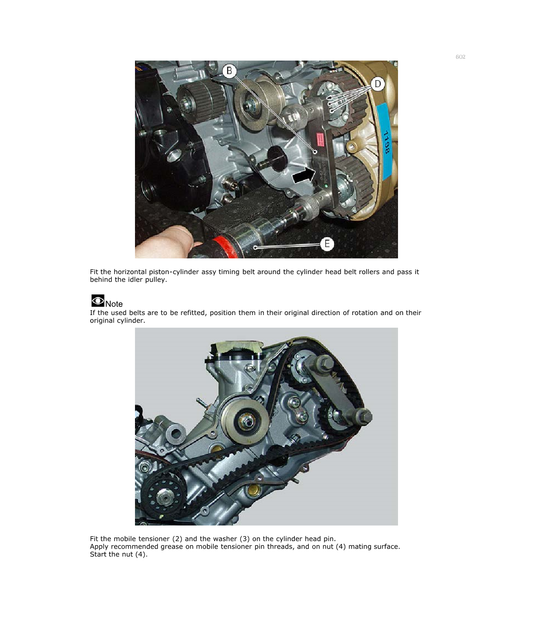 602

B

D

1198

E

Fit the horizontal piston-cylinder assy timing belt around the cylinder head belt rollers and pass it behind the idler pulley.

Note
If the used belts are to be refitted, position them in their original direction of rotation and on their original cylinder.

Fit the mobile tensioner (2) and the washer (3) on the cylinder head pin.
Apply recommended grease on mobile tensioner pin threads, and on nut (4) mating surface.
Start the nut (4).