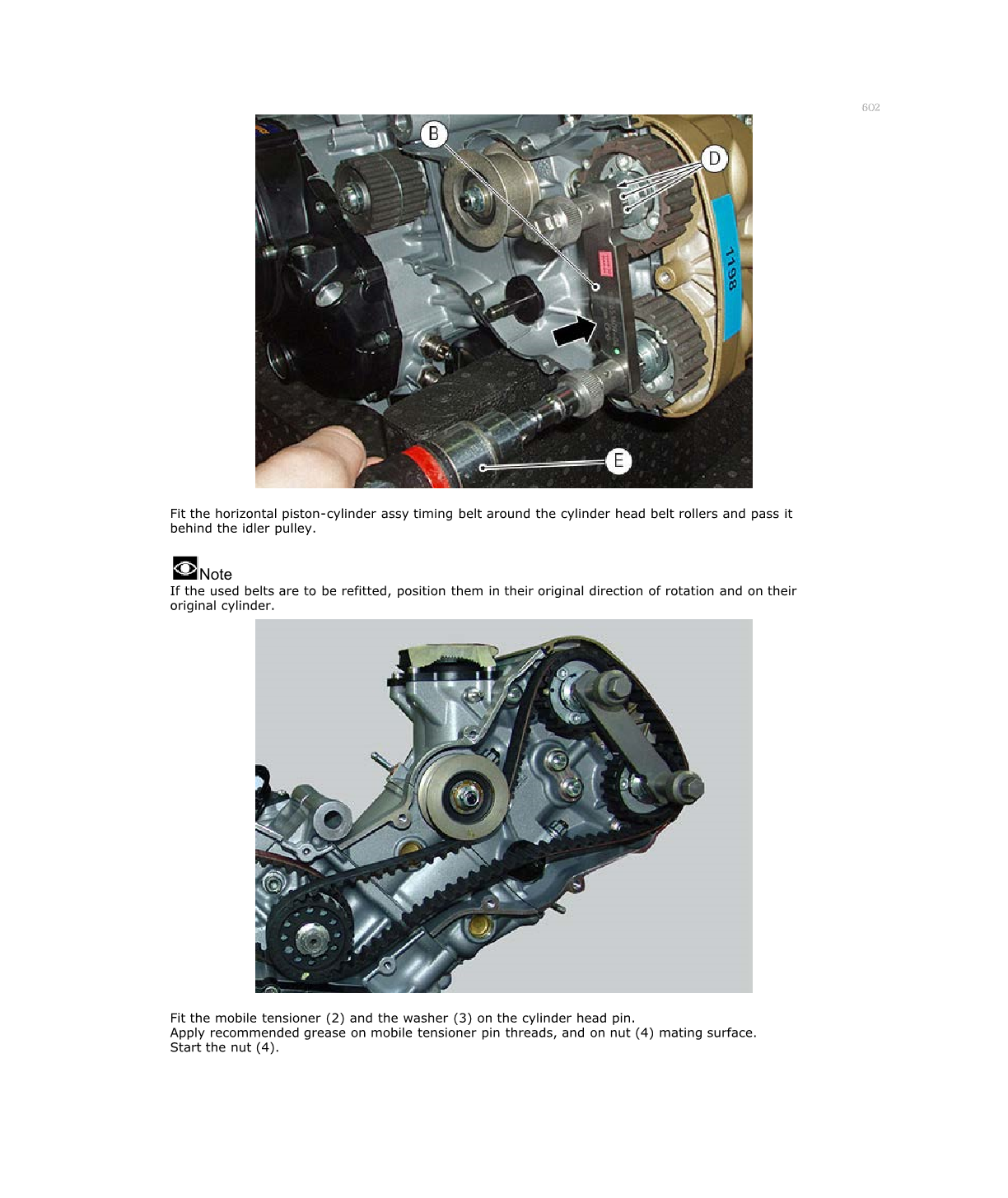 602

B

D

1198

E

Fit the horizontal piston-cylinder assy timing belt around the cylinder head belt rollers and pass it behind the idler pulley.

Note
If the used belts are to be refitted, position them in their original direction of rotation and on their original cylinder.

Fit the mobile tensioner (2) and the washer (3) on the cylinder head pin.
Apply recommended grease on mobile tensioner pin threads, and on nut (4) mating surface.
Start the nut (4).