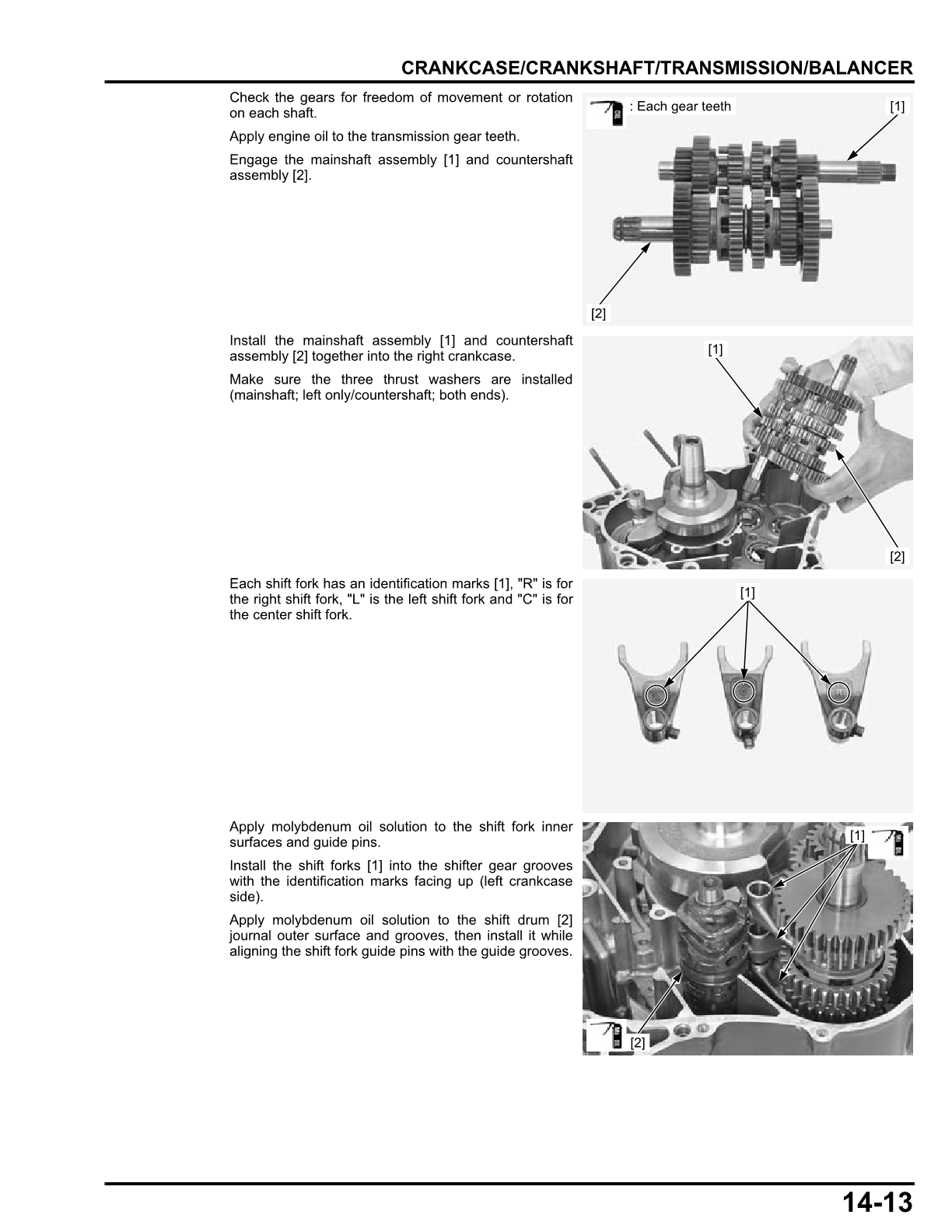 CRANKCASE/CRANKSHAFT/TRANSMISSION/BALANCER

Check the gears for freedom of movement or rotation on each shaft.

Apply engine oil to the transmission gear teeth.

Engage the mainshaft assembly [1] and countershaft assembly [2].

: Each gear teeth

[1]

[2]

Install the mainshaft assembly [1] and countershaft assembly [2] together into the right crankcase.

Make sure the three thrust washers are installed (mainshaft; left only/countershaft; both ends).

[1]

[2]

Each shift fork has an identification marks [1], "R" is for the right shift fork, "L" is the left shift fork and "C" is for the center shift fork.

[1]

Apply molybdenum oil solution to the shift fork inner surfaces and guide pins.

Install the shift forks [1] into the shifter gear grooves with the identification marks facing up (left crankcase side).

Apply molybdenum oil solution to the shift drum [2] journal outer surface and grooves, then install it while aligning the shift fork guide pins with the guide grooves.

[1]

[2]

14-13