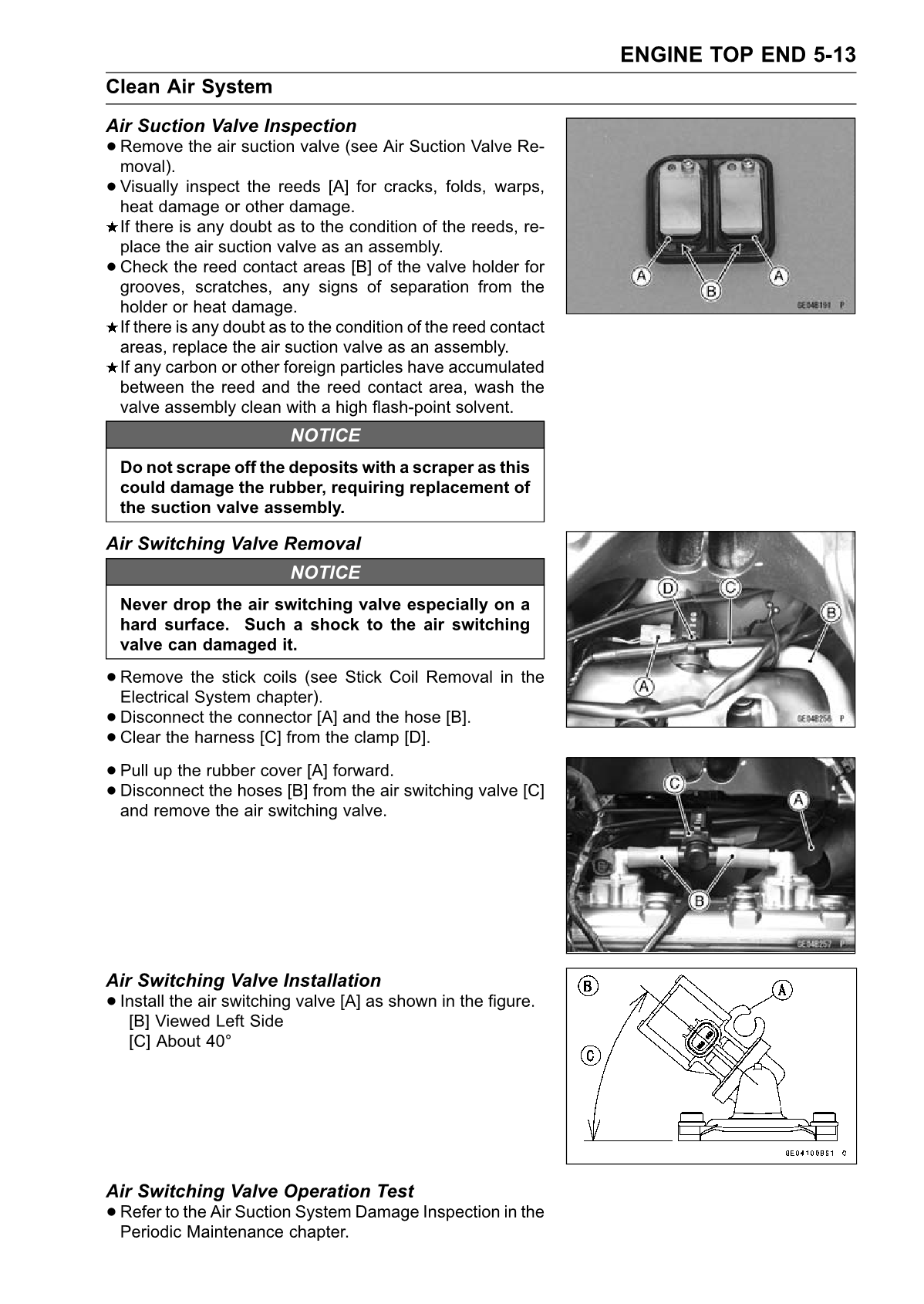 ENGINE TOP END 5-13

Clean Air System

Air Suction Valve Inspection

● Remove the air suction valve (see Air Suction Valve Removal).
● Visually inspect the reeds [A] for cracks, folds, warps, heat damage or other damage.
★ If there is any doubt as to the condition of the reeds, replace the air suction valve as an assembly.
● Check the reed contact areas [B] of the valve holder for grooves, scratches, any signs of separation from the holder or heat damage.
★ If there is any doubt as to the condition of the reed contact areas, replace the air suction valve as an assembly.
★ If any carbon or other foreign particles have accumulated between the reed and the reed contact area, wash the valve assembly clean with a high flash-point solvent.

NOTICE

Do not scrape off the deposits with a scraper as this could damage the rubber, requiring replacement of the suction valve assembly.

A B A
GE04B191 P

Air Switching Valve Removal

NOTICE

Never drop the air switching valve especially on a hard surface. Such a shock to the air switching valve can damaged it.

● Remove the stick coils (see Stick Coil Removal in the Electrical System chapter).
● Disconnect the connector [A] and the hose [B].
● Clear the harness [C] from the clamp [D].

D C B A
GE04B256 P

● Pull up the rubber cover [A] forward.
● Disconnect the hoses [B] from the air switching valve [C] and remove the air switching valve.

C A B
GE04B257 P

Air Switching Valve Installation

● Install the air switching valve [A] as shown in the figure.
[B] Viewed Left Side
[C] About 40°

B A C
GE04100BS1 C

Air Switching Valve Operation Test

● Refer to the Air Suction System Damage Inspection in the Periodic Maintenance chapter.