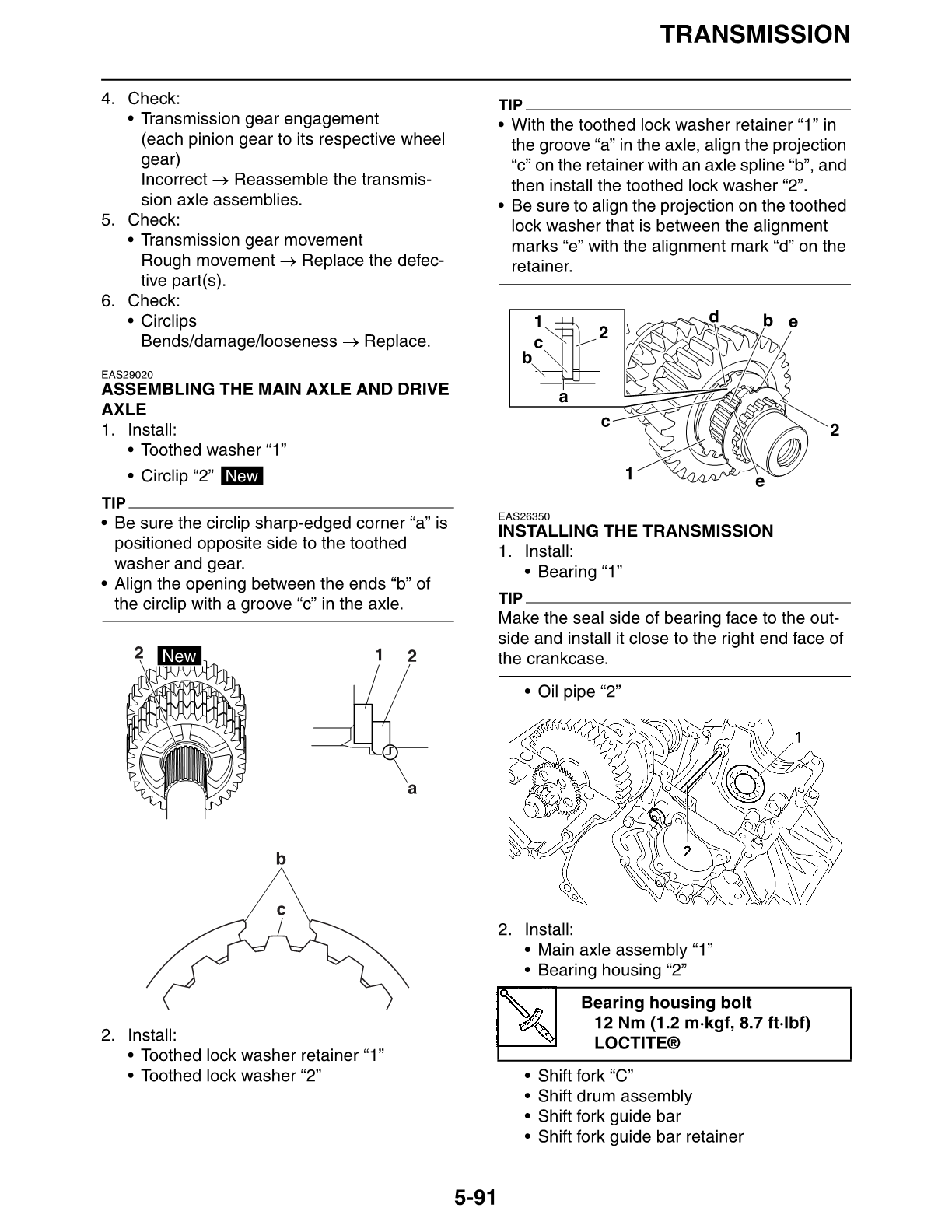 TRANSMISSION

4. Check:
• Transmission gear engagement
(each pinion gear to its respective wheel gear)
Incorrect → Reassemble the transmission axle assemblies.
5. Check:
• Transmission gear movement
Rough movement → Replace the defective part(s).
6. Check:
• Circlips
Bends/damage/looseness → Replace.

EAS29020
ASSEMBLING THE MAIN AXLE AND DRIVE AXLE
1. Install:
• Toothed washer “1”
• Circlip “2” New

TIP
• Be sure the circlip sharp-edged corner “a” is positioned opposite side to the toothed washer and gear.
• Align the opening between the ends “b” of the circlip with a groove “c” in the axle.

2 New
1 2
a
b
c

2. Install:
• Toothed lock washer retainer “1”
• Toothed lock washer “2”

TIP
• With the toothed lock washer retainer “1” in the groove “a” in the axle, align the projection “c” on the retainer with an axle spline “b”, and then install the toothed lock washer “2”.
• Be sure to align the projection on the toothed lock washer that is between the alignment marks “e” with the alignment mark “d” on the retainer.

1 2 c b a d b e c 2 1 e

EAS26350
INSTALLING THE TRANSMISSION
1. Install:
• Bearing “1”

TIP
Make the seal side of bearing face to the outside and install it close to the right end face of the crankcase.

• Oil pipe “2”

1
2

2. Install:
• Main axle assembly “1”
• Bearing housing “2”

Bearing housing bolt
12 Nm (1.2 m·kgf, 8.7 ft·lbf)
LOCTITE®

• Shift fork “C”
• Shift drum assembly
• Shift fork guide bar
• Shift fork guide bar retainer

5-91