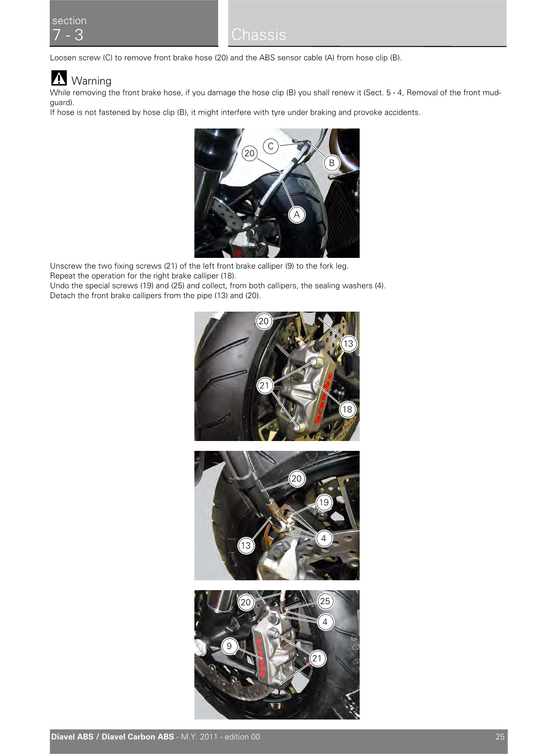 section
7 - 3

Chassis

Loosen screw (C) to remove front brake hose (20) and the ABS sensor cable (A) from hose clip (B).

Warning
While removing the front brake hose, if you damage the hose clip (B) you shall renew it (Sect. 5 - 4, Removal of the front mudguard).
If hose is not fastened by hose clip (B), it might interfere with tyre under braking and provoke accidents.

20
C
B
A

Unscrew the two fixing screws (21) of the left front brake calliper (9) to the fork leg.
Repeat the operation for the right brake calliper (18).
Undo the special screws (19) and (25) and collect, from both callipers, the sealing washers (4).
Detach the front brake callipers from the pipe (13) and (20).

20
13
21
18

20
19
4
13

20
25
4
9
21

Diavel ABS / Diavel Carbon ABS - M.Y. 2011 - edition 00

25