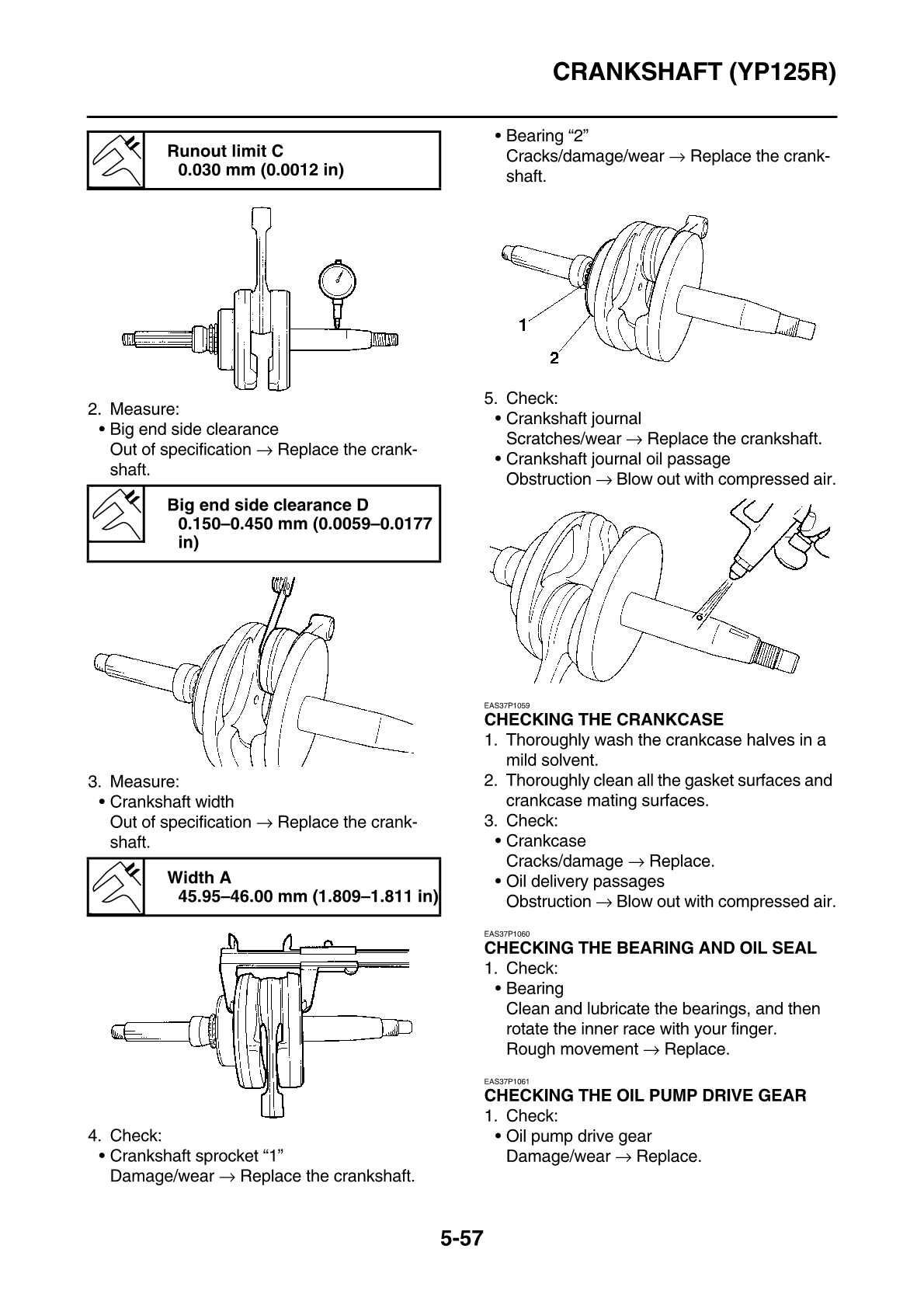 CRANKSHAFT (YP125R)

Runout limit C
0.030 mm (0.0012 in)

2. Measure:
• Big end side clearance
Out of specification → Replace the crankshaft.

Big end side clearance D
0.150–0.450 mm (0.0059–0.0177 in)

3. Measure:
• Crankshaft width
Out of specification → Replace the crankshaft.

Width A
45.95–46.00 mm (1.809–1.811 in)

4. Check:
• Crankshaft sprocket “1”
Damage/wear → Replace the crankshaft.

• Bearing “2”
Cracks/damage/wear → Replace the crankshaft.

1

2

5. Check:
• Crankshaft journal
Scratches/wear → Replace the crankshaft.
• Crankshaft journal oil passage
Obstruction → Blow out with compressed air.

EAS37P1059
CHECKING THE CRANKCASE
1. Thoroughly wash the crankcase halves in a mild solvent.
2. Thoroughly clean all the gasket surfaces and crankcase mating surfaces.
3. Check:
• Crankcase
Cracks/damage → Replace.
• Oil delivery passages
Obstruction → Blow out with compressed air.

EAS37P1060
CHECKING THE BEARING AND OIL SEAL
1. Check:
• Bearing
Clean and lubricate the bearings, and then rotate the inner race with your finger.
Rough movement → Replace.

EAS37P1061
CHECKING THE OIL PUMP DRIVE GEAR
1. Check:
• Oil pump drive gear
Damage/wear → Replace.

5-57