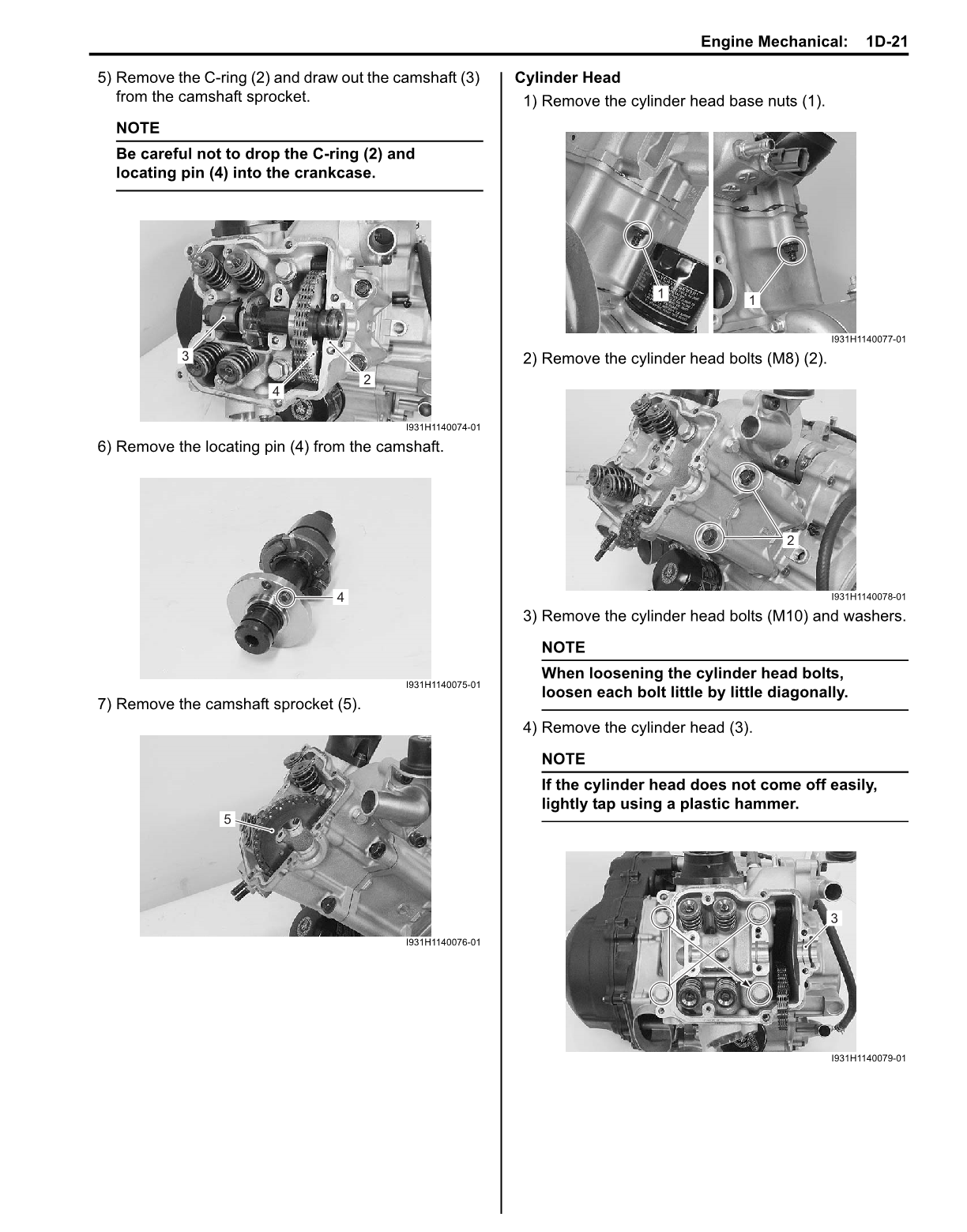 Engine Mechanical: 1D-21

5) Remove the C-ring (2) and draw out the camshaft (3) from the camshaft sprocket.

NOTE

Be careful not to drop the C-ring (2) and locating pin (4) into the crankcase.

3
4
2

I931H1140074-01

6) Remove the locating pin (4) from the camshaft.

4

I931H1140075-01

7) Remove the camshaft sprocket (5).

5

I931H1140076-01

Cylinder Head

1) Remove the cylinder head base nuts (1).

1
1

I931H1140077-01

2) Remove the cylinder head bolts (M8) (2).

2

I931H1140078-01

3) Remove the cylinder head bolts (M10) and washers.

NOTE

When loosening the cylinder head bolts, loosen each bolt little by little diagonally.

4) Remove the cylinder head (3).

NOTE

If the cylinder head does not come off easily, lightly tap using a plastic hammer.

3

I931H1140079-01