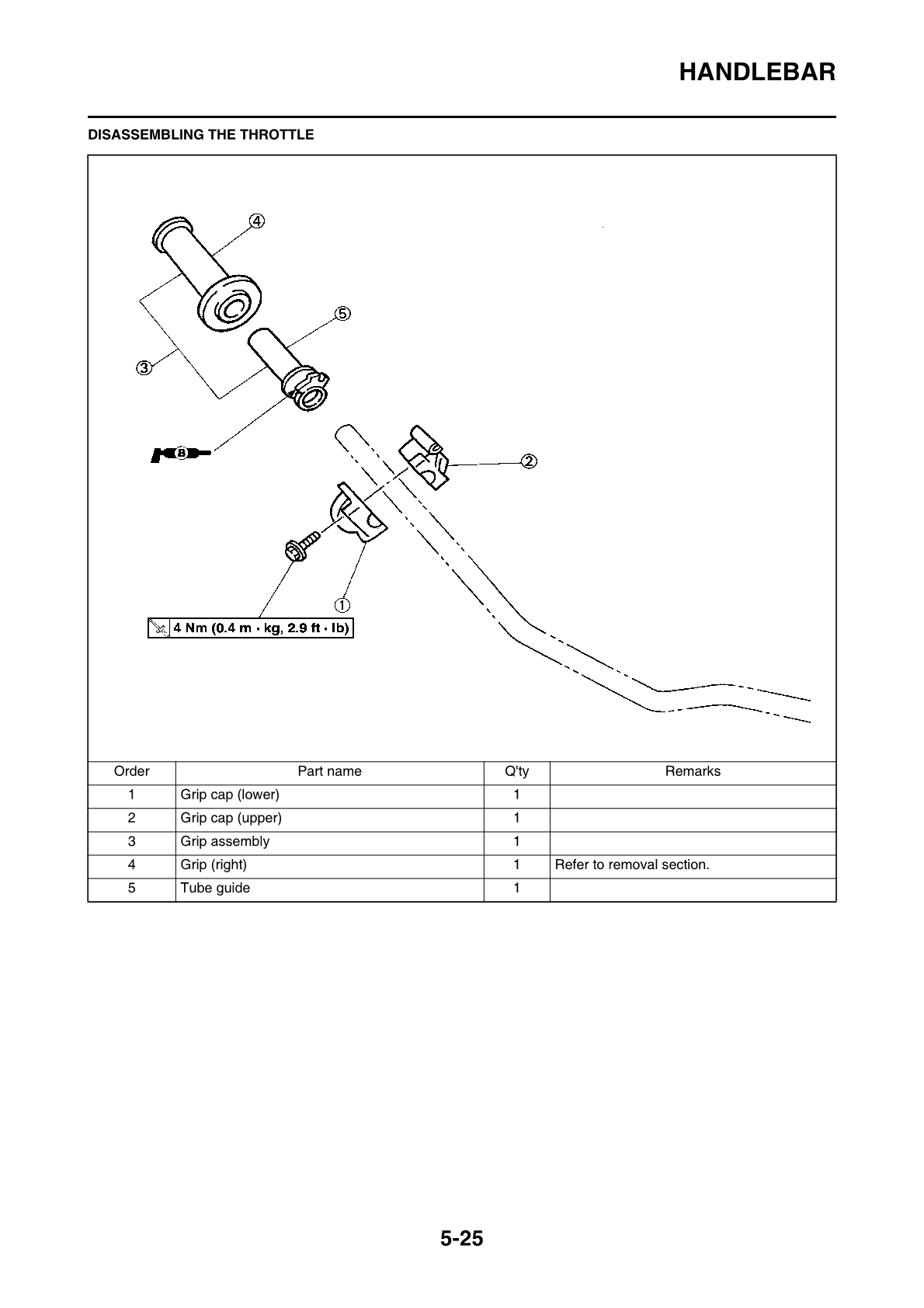 HANDLEBAR

DISASSEMBLING THE THROTTLE

④

⑤

③

B

②

①

4 Nm (0.4 m · kg, 2.9 ft · lb)

| Order | Part name | Q'ty | Remarks |
|---|---|---|---|
| 1 | Grip cap (lower) | 1 | |
| 2 | Grip cap (upper) | 1 | |
| 3 | Grip assembly | 1 | |
| 4 | Grip (right) | 1 | Refer to removal section. |
| 5 | Tube guide | 1 | |

5-25