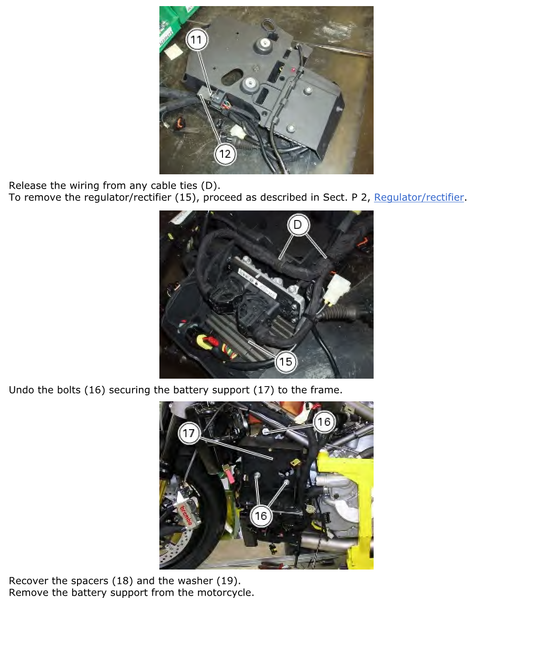 11

12

Release the wiring from any cable ties (D).
To remove the regulator/rectifier (15), proceed as described in Sect. P 2, Regulator/rectifier.

D

15

Undo the bolts (16) securing the battery support (17) to the frame.

17

16

16

brembo

Recover the spacers (18) and the washer (19).
Remove the battery support from the motorcycle.