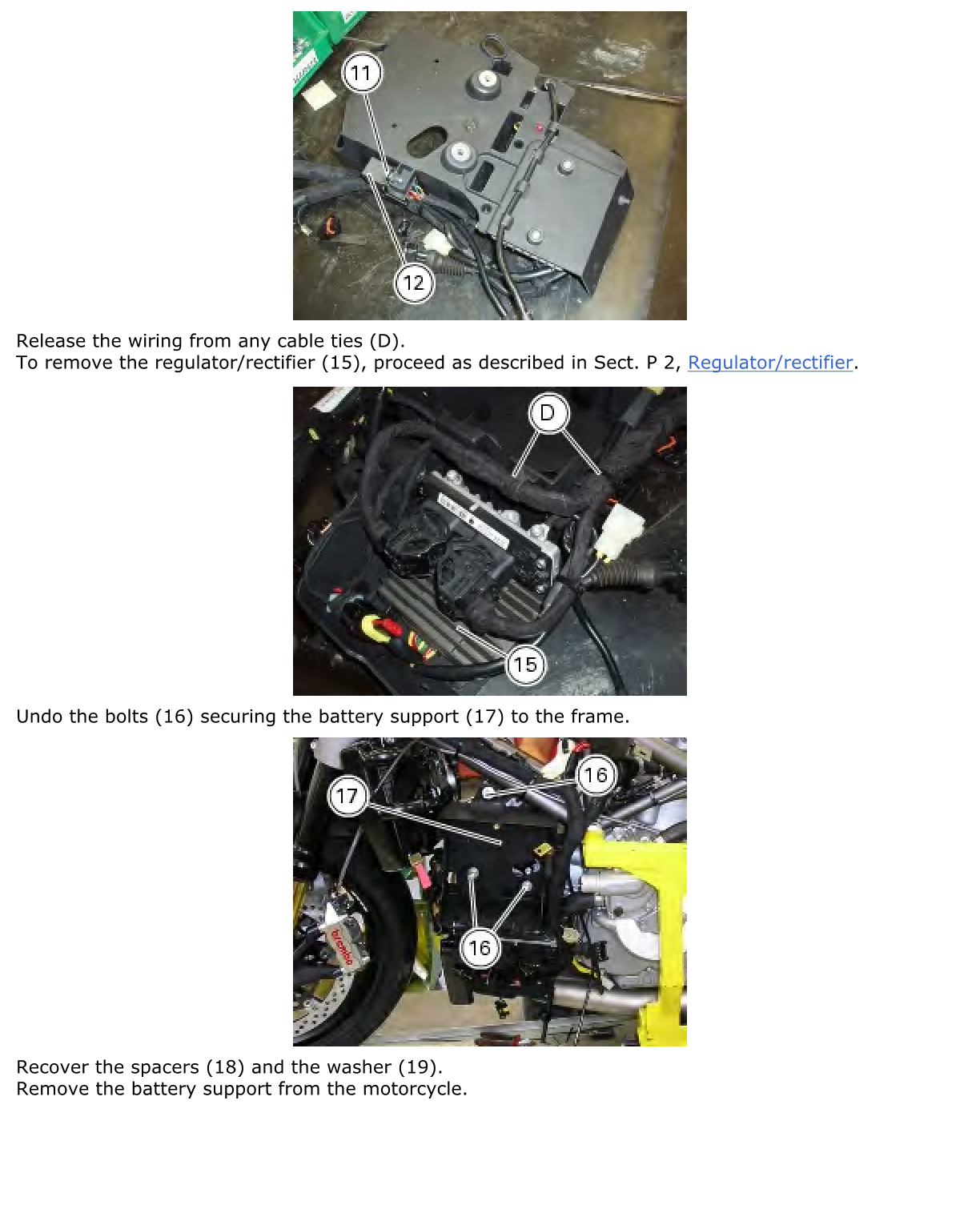 11

12

Release the wiring from any cable ties (D).
To remove the regulator/rectifier (15), proceed as described in Sect. P 2, Regulator/rectifier.

D

15

Undo the bolts (16) securing the battery support (17) to the frame.

17

16

16

brembo

Recover the spacers (18) and the washer (19).
Remove the battery support from the motorcycle.