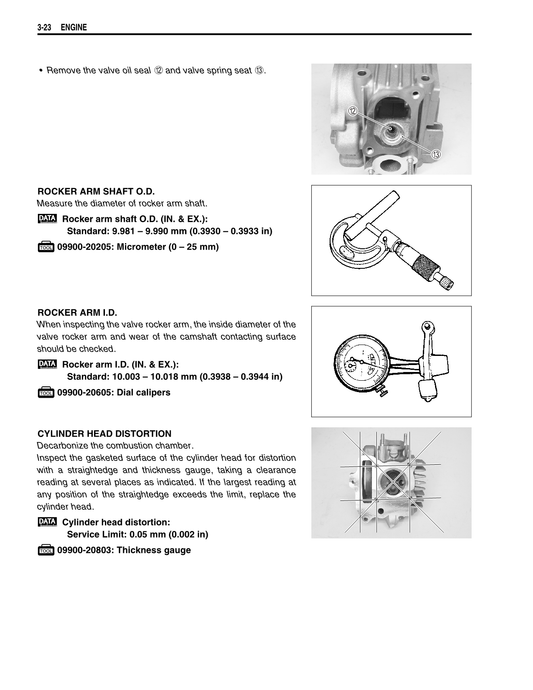 3-23 ENGINE

• Remove the valve oil seal ⑫ and valve spring seat ⑬.

⑫

⑬

ROCKER ARM SHAFT O.D.

Measure the diameter of rocker arm shaft.

DATA Rocker arm shaft O.D. (IN. & EX.):
Standard: 9.981 – 9.990 mm (0.3930 – 0.3933 in)

TOOL 09900-20205: Micrometer (0 – 25 mm)

ROCKER ARM I.D.

When inspecting the valve rocker arm, the inside diameter of the valve rocker arm and wear of the camshaft contacting surface should be checked.

DATA Rocker arm I.D. (IN. & EX.):
Standard: 10.003 – 10.018 mm (0.3938 – 0.3944 in)

TOOL 09900-20605: Dial calipers

CYLINDER HEAD DISTORTION

Decarbonize the combustion chamber.

Inspect the gasketed surface of the cylinder head for distortion with a straightedge and thickness gauge, taking a clearance reading at several places as indicated. If the largest reading at any position of the straightedge exceeds the limit, replace the cylinder head.

DATA Cylinder head distortion:
Service Limit: 0.05 mm (0.002 in)

TOOL 09900-20803: Thickness gauge