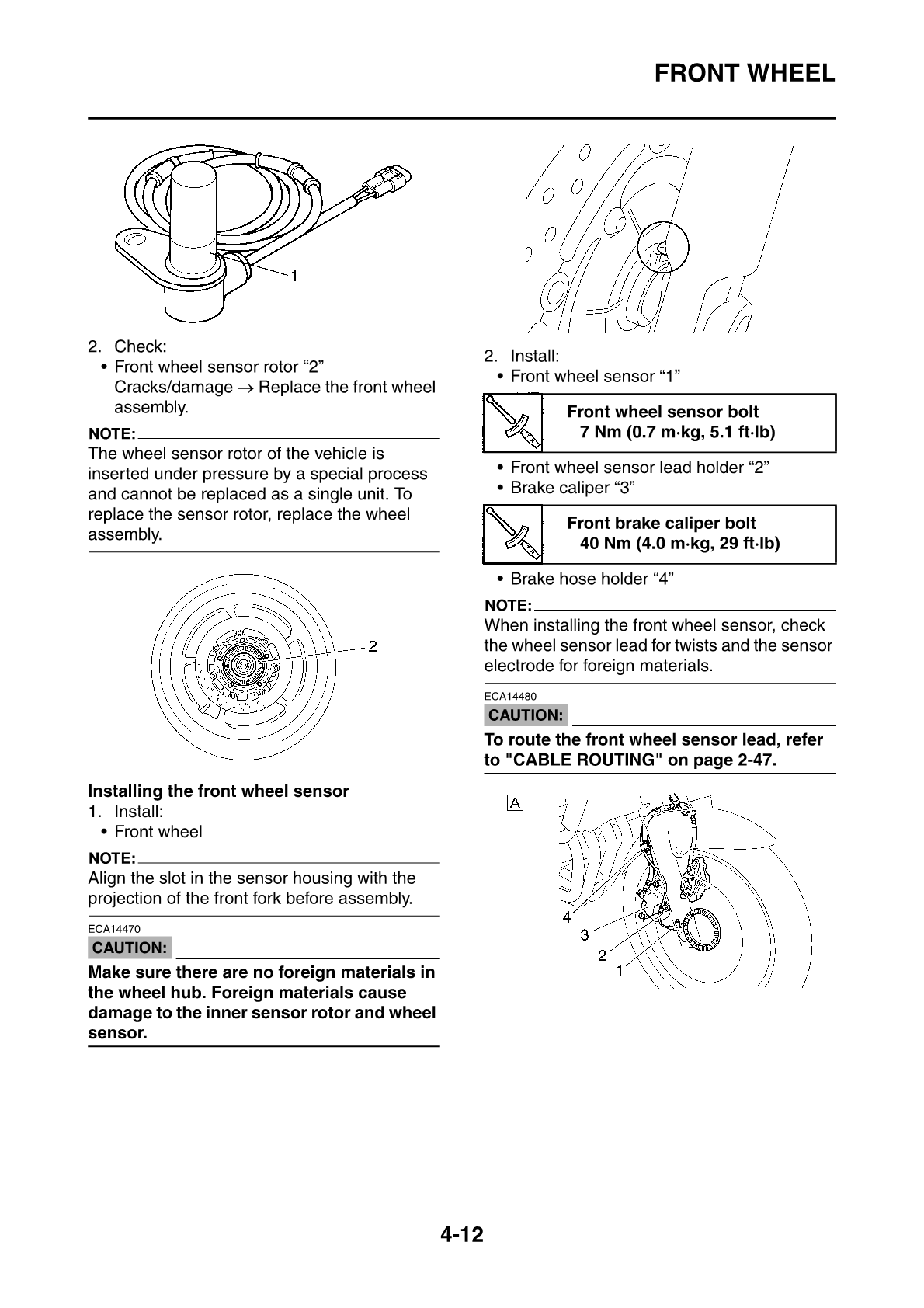 FRONT WHEEL

1

2. Check:
• Front wheel sensor rotor “2”
Cracks/damage → Replace the front wheel assembly.

NOTE:
The wheel sensor rotor of the vehicle is inserted under pressure by a special process and cannot be replaced as a single unit. To replace the sensor rotor, replace the wheel assembly.

2

Installing the front wheel sensor
1. Install:
• Front wheel

NOTE:
Align the slot in the sensor housing with the projection of the front fork before assembly.

ECA14470
CAUTION:
Make sure there are no foreign materials in the wheel hub. Foreign materials cause damage to the inner sensor rotor and wheel sensor.

2. Install:
• Front wheel sensor “1”

Front wheel sensor bolt
7 Nm (0.7 m·kg, 5.1 ft·lb)

• Front wheel sensor lead holder “2”
• Brake caliper “3”

Front brake caliper bolt
40 Nm (4.0 m·kg, 29 ft·lb)

• Brake hose holder “4”

NOTE:
When installing the front wheel sensor, check the wheel sensor lead for twists and the sensor electrode for foreign materials.

ECA14480
CAUTION:
To route the front wheel sensor lead, refer to "CABLE ROUTING" on page 2-47.

A
4
3
2
1

4-12