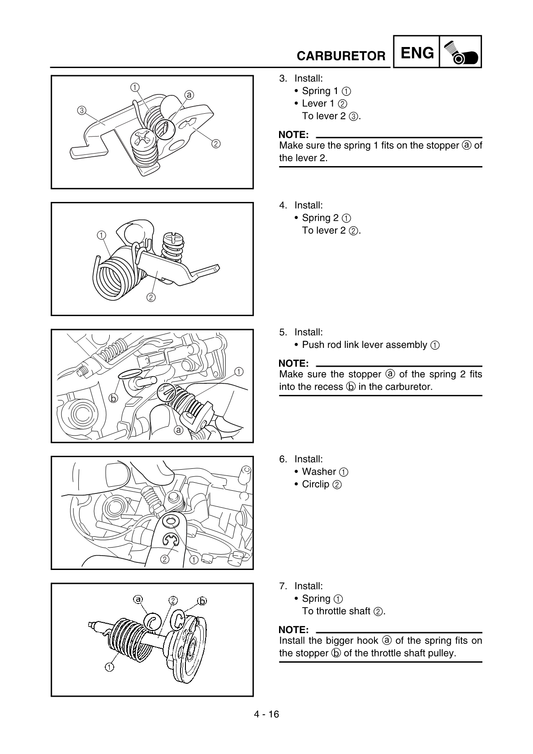 CARBURETOR ENG

1
a
3
2

3. Install:
• Spring 1 ①
• Lever 1 ②
To lever 2 ③.

NOTE:
Make sure the spring 1 fits on the stopper ⓐ of the lever 2.

1
2

4. Install:
• Spring 2 ①
To lever 2 ②.

1
b
a

5. Install:
• Push rod link lever assembly ①

NOTE:
Make sure the stopper ⓐ of the spring 2 fits into the recess ⓑ in the carburetor.

2
1

6. Install:
• Washer ①
• Circlip ②

a
2
b
1

7. Install:
• Spring ①
To throttle shaft ②.

NOTE:
Install the bigger hook ⓐ of the spring fits on the stopper ⓑ of the throttle shaft pulley.

4 - 16