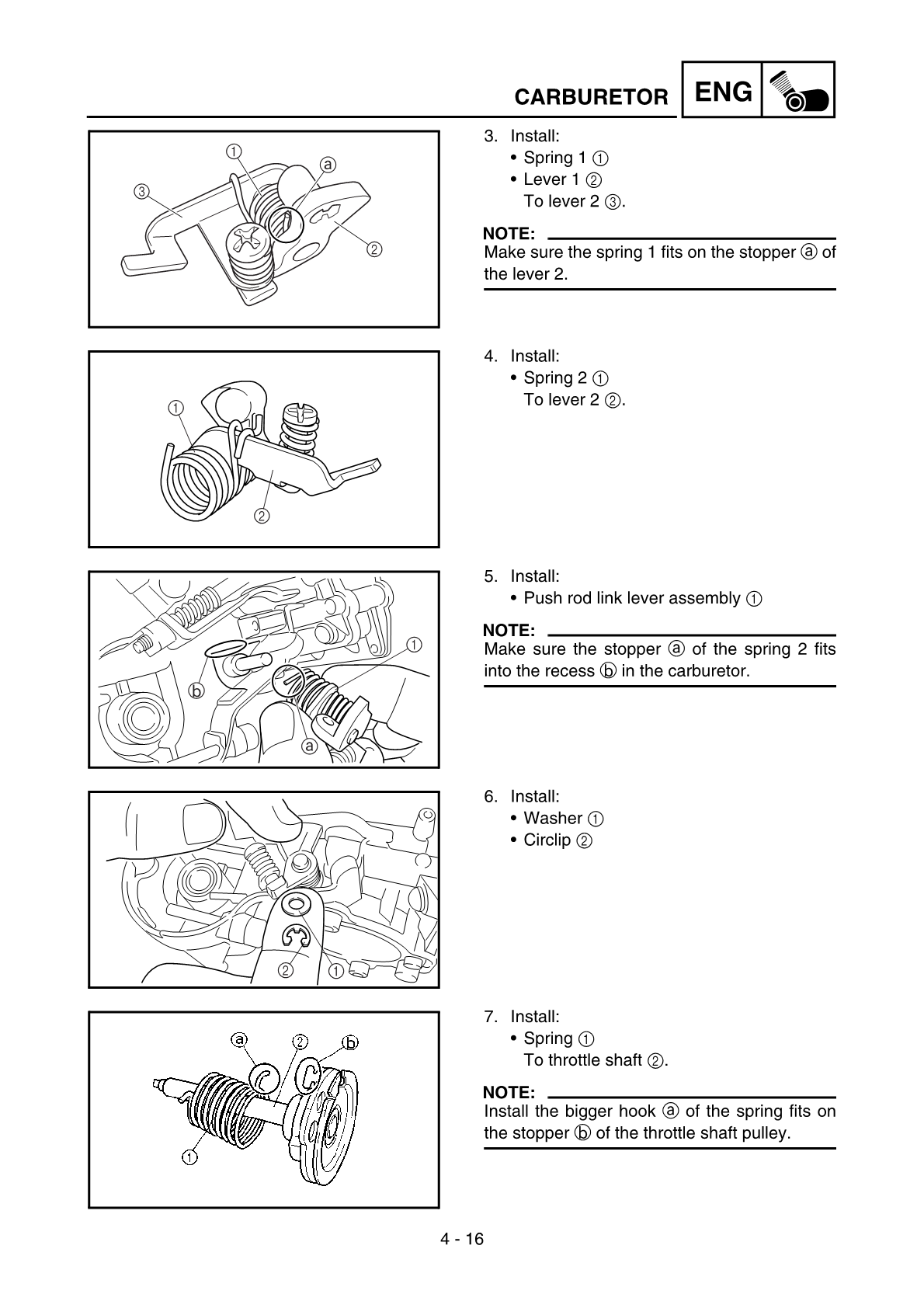 CARBURETOR ENG

①
ⓐ
③
②

3. Install:
• Spring 1 ①
• Lever 1 ②
To lever 2 ③.

NOTE:
Make sure the spring 1 fits on the stopper ⓐ of the lever 2.

①
②

4. Install:
• Spring 2 ①
To lever 2 ②.

①
ⓑ
ⓐ

5. Install:
• Push rod link lever assembly ①

NOTE:
Make sure the stopper ⓐ of the spring 2 fits into the recess ⓑ in the carburetor.

②
①

6. Install:
• Washer ①
• Circlip ②

ⓐ
②
ⓑ
①

7. Install:
• Spring ①
To throttle shaft ②.

NOTE:
Install the bigger hook ⓐ of the spring fits on the stopper ⓑ of the throttle shaft pulley.

4 - 16