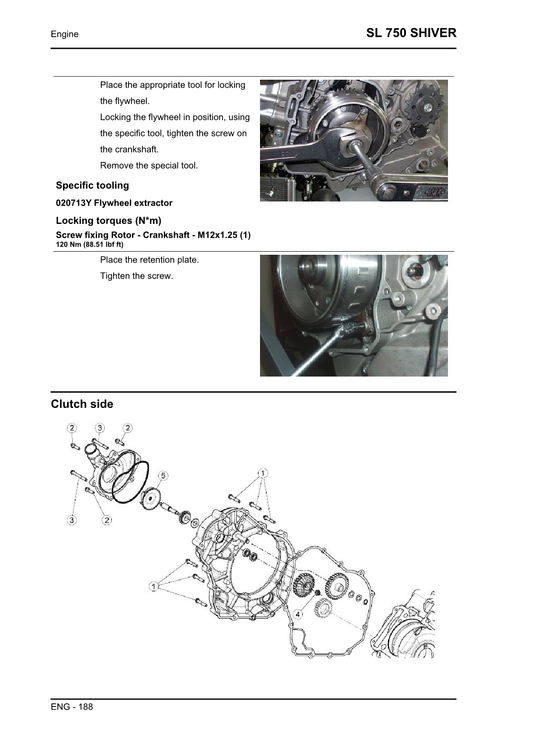 Engine

SL 750 SHIVER

Place the appropriate tool for locking the flywheel.
Locking the flywheel in position, using the specific tool, tighten the screw on the crankshaft.
Remove the special tool.

Specific tooling

020713Y Flywheel extractor

Locking torques (N*m)

Screw fixing Rotor - Crankshaft - M12x1.25 (1)
120 Nm (88.51 lbf ft)

Place the retention plate.
Tighten the screw.

Clutch side

2 3 2

5

1

3 2

1

4

ENG - 188