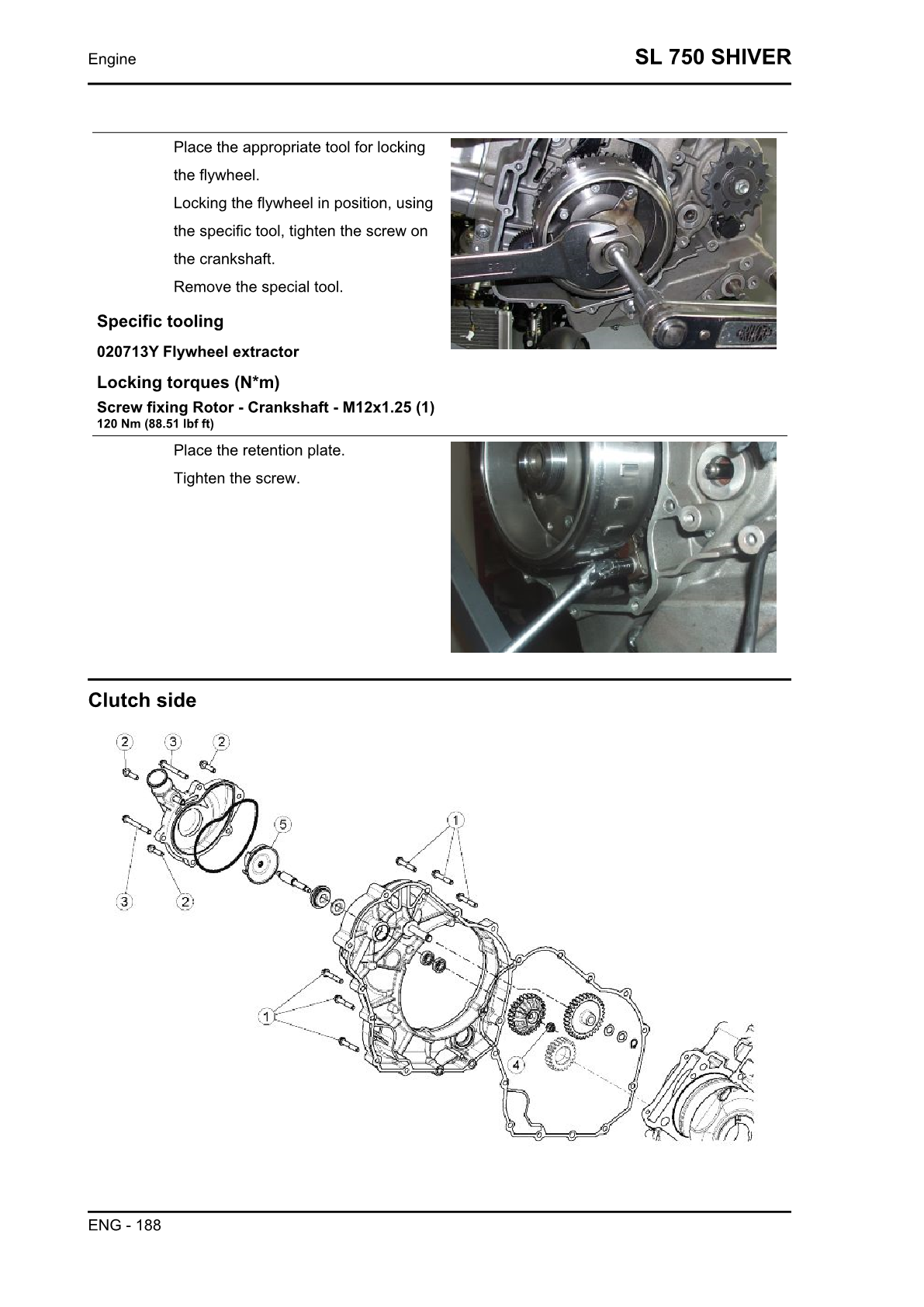 Engine

SL 750 SHIVER

Place the appropriate tool for locking the flywheel.

Locking the flywheel in position, using the specific tool, tighten the screw on the crankshaft.

Remove the special tool.

Specific tooling

020713Y Flywheel extractor

Locking torques (N*m)

Screw fixing Rotor - Crankshaft - M12x1.25 (1)
120 Nm (88.51 lbf ft)

Place the retention plate.

Tighten the screw.

Clutch side

2 3 2

5

1

3 2

1

4

ENG - 188