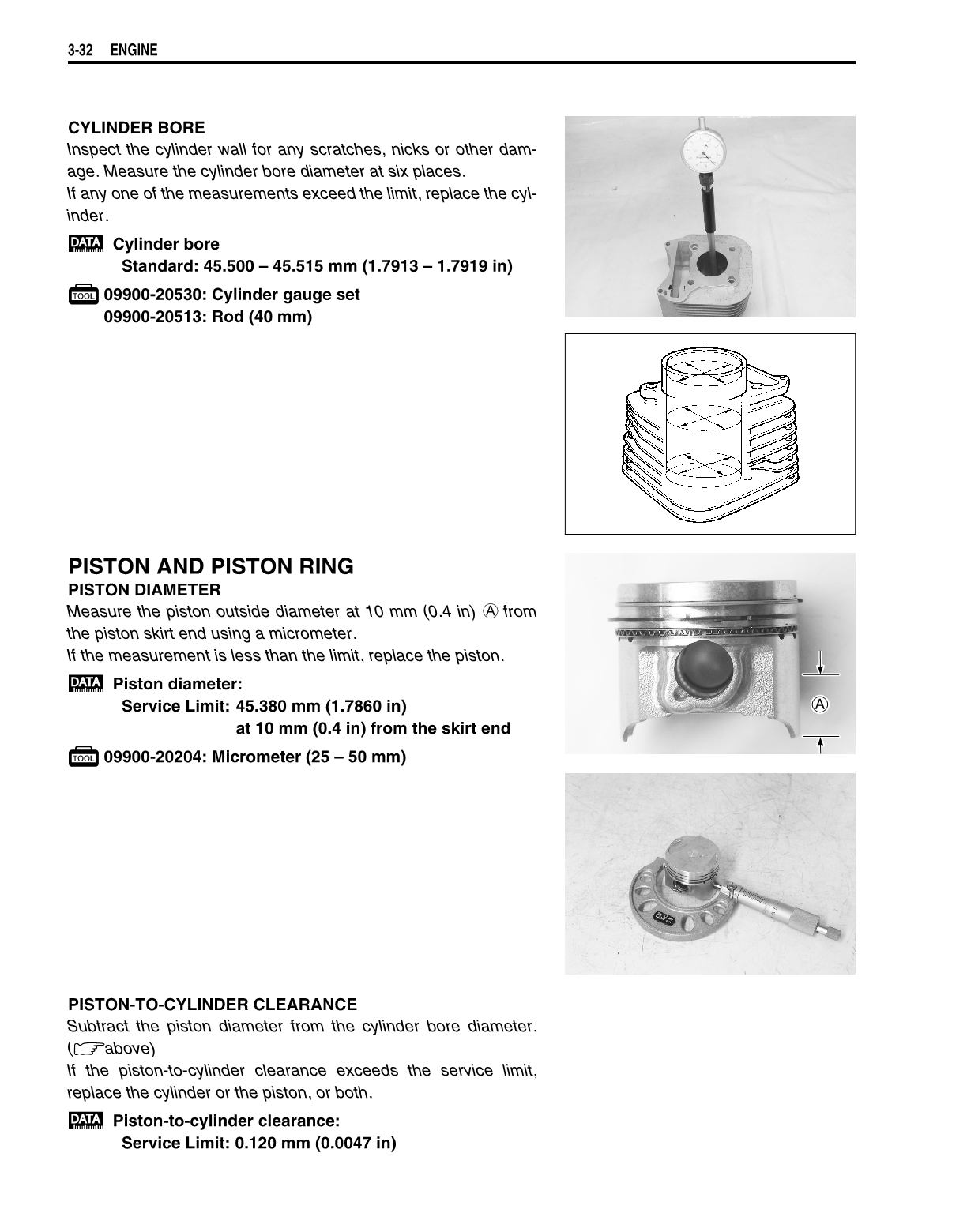 3-32 ENGINE

CYLINDER BORE
Inspect the cylinder wall for any scratches, nicks or other damage. Measure the cylinder bore diameter at six places.
If any one of the measurements exceed the limit, replace the cylinder.

DATA Cylinder bore
Standard: 45.500 – 45.515 mm (1.7913 – 1.7919 in)

TOOL 09900-20530: Cylinder gauge set
09900-20513: Rod (40 mm)

PISTON AND PISTON RING
PISTON DIAMETER
Measure the piston outside diameter at 10 mm (0.4 in) Ⓐ from the piston skirt end using a micrometer.
If the measurement is less than the limit, replace the piston.

DATA Piston diameter:
Service Limit: 45.380 mm (1.7860 in)
at 10 mm (0.4 in) from the skirt end

TOOL 09900-20204: Micrometer (25 – 50 mm)

Ⓐ

PISTON-TO-CYLINDER CLEARANCE
Subtract the piston diameter from the cylinder bore diameter. (above)
If the piston-to-cylinder clearance exceeds the service limit, replace the cylinder or the piston, or both.

DATA Piston-to-cylinder clearance:
Service Limit: 0.120 mm (0.0047 in)