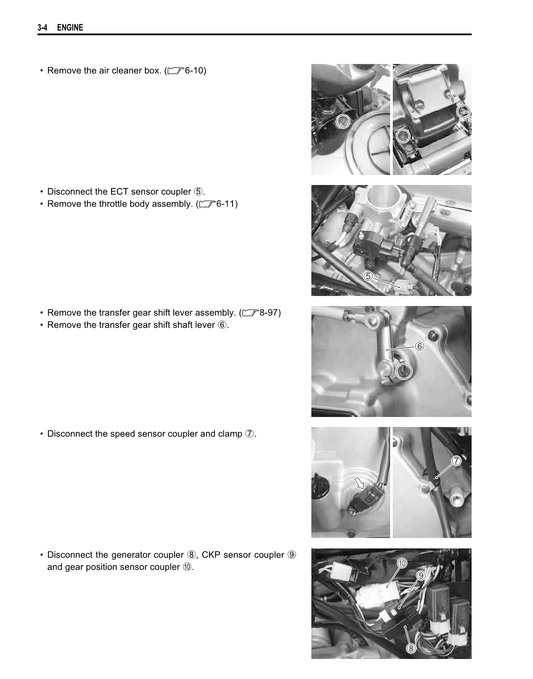 3-4 ENGINE

• Remove the air cleaner box. (☞6-10)

• Disconnect the ECT sensor coupler ⑤.
• Remove the throttle body assembly. (☞6-11)

⑤

• Remove the transfer gear shift lever assembly. (☞8-97)
• Remove the transfer gear shift shaft lever ⑥.

⑥

• Disconnect the speed sensor coupler and clamp ⑦.

⑦

• Disconnect the generator coupler ⑧, CKP sensor coupler ⑨ and gear position sensor coupler ⑩.

⑩
⑨
⑧