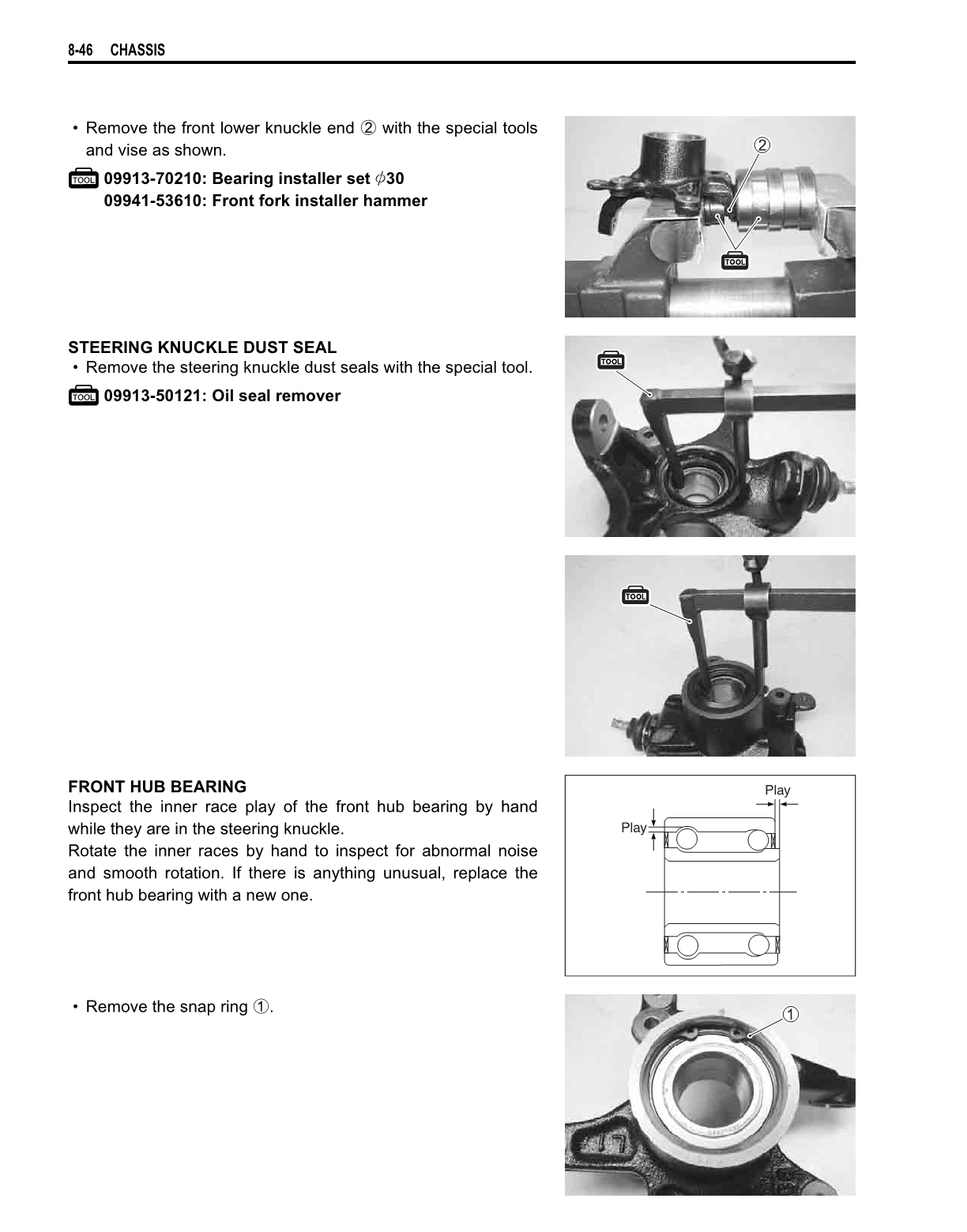 8-46 CHASSIS

• Remove the front lower knuckle end ② with the special tools and vise as shown.

TOOL 09913-70210: Bearing installer set $\phi$30
09941-53610: Front fork installer hammer

②

TOOL

STEERING KNUCKLE DUST SEAL
• Remove the steering knuckle dust seals with the special tool.

TOOL 09913-50121: Oil seal remover

TOOL

TOOL

FRONT HUB BEARING
Inspect the inner race play of the front hub bearing by hand while they are in the steering knuckle.
Rotate the inner races by hand to inspect for abnormal noise and smooth rotation. If there is anything unusual, replace the front hub bearing with a new one.

Play

Play

• Remove the snap ring ①.

①