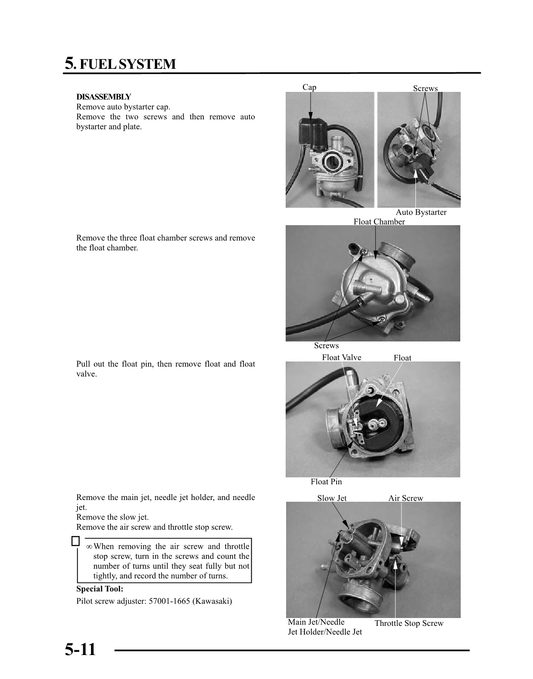 5. FUEL SYSTEM

DISASSEMBLY
Remove auto bystarter cap.
Remove the two screws and then remove auto bystarter and plate.

Cap
Screws
Auto Bystarter

Remove the three float chamber screws and remove the float chamber.

Float Chamber
Screws

Pull out the float pin, then remove float and float valve.

Float Valve
Float
Float Pin

Remove the main jet, needle jet holder, and needle jet.
Remove the slow jet.
Remove the air screw and throttle stop screw.

∞ When removing the air screw and throttle stop screw, turn in the screws and count the number of turns until they seat fully but not tightly, and record the number of turns.

Special Tool:
Pilot screw adjuster: 57001-1665 (Kawasaki)

Slow Jet
Air Screw
Main Jet/Needle Jet Holder/Needle Jet
Throttle Stop Screw

5-11