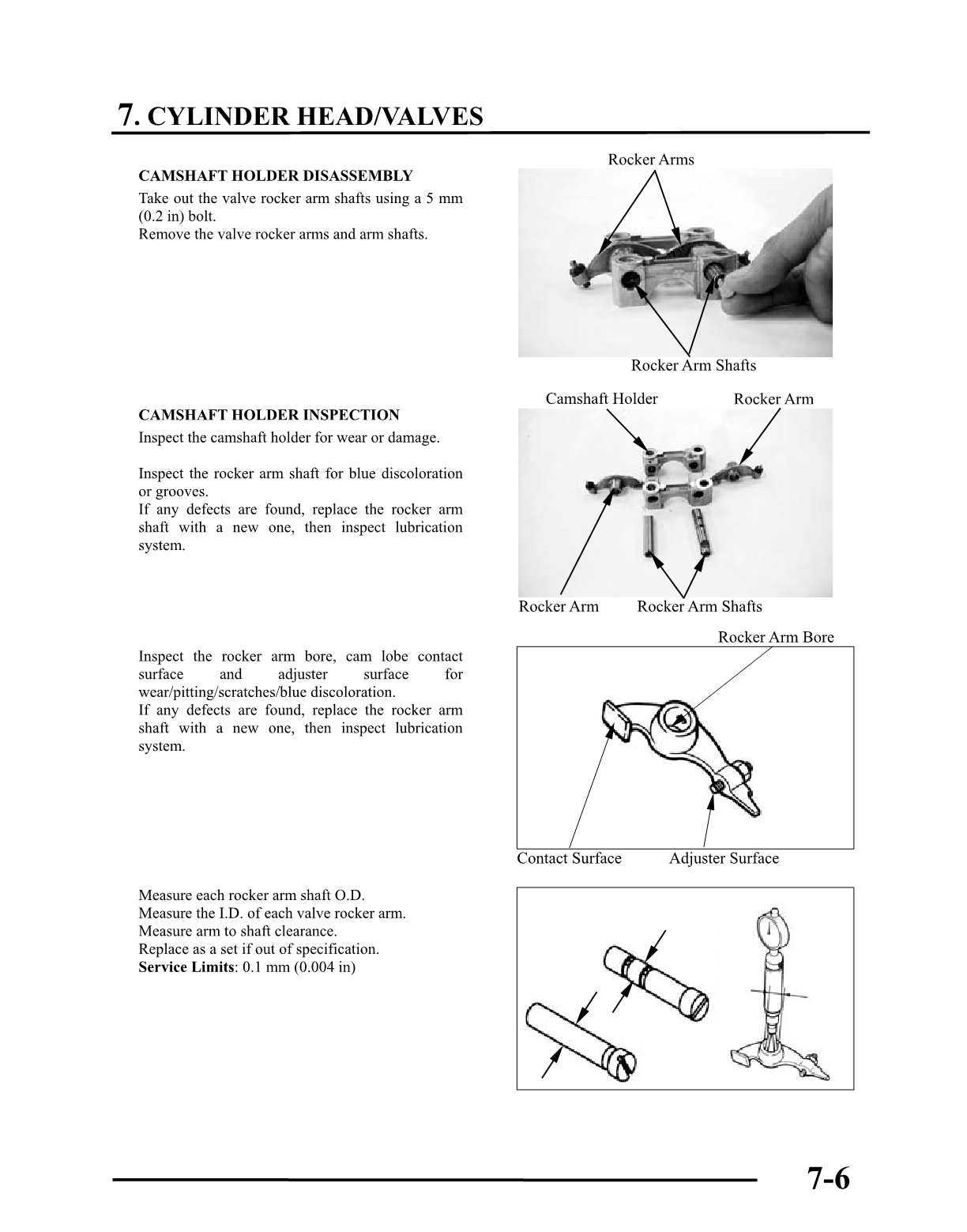 7. CYLINDER HEAD/VALVES

CAMSHAFT HOLDER DISASSEMBLY

Take out the valve rocker arm shafts using a 5 mm (0.2 in) bolt.
Remove the valve rocker arms and arm shafts.

Rocker Arms

Rocker Arm Shafts

CAMSHAFT HOLDER INSPECTION

Inspect the camshaft holder for wear or damage.

Inspect the rocker arm shaft for blue discoloration or grooves.
If any defects are found, replace the rocker arm shaft with a new one, then inspect lubrication system.

Camshaft Holder

Rocker Arm

Rocker Arm

Rocker Arm Shafts

Inspect the rocker arm bore, cam lobe contact surface and adjuster surface for wear/pitting/scratches/blue discoloration.
If any defects are found, replace the rocker arm shaft with a new one, then inspect lubrication system.

Rocker Arm Bore

Contact Surface

Adjuster Surface

Measure each rocker arm shaft O.D.
Measure the I.D. of each valve rocker arm.
Measure arm to shaft clearance.
Replace as a set if out of specification.
Service Limits: 0.1 mm (0.004 in)

7-6