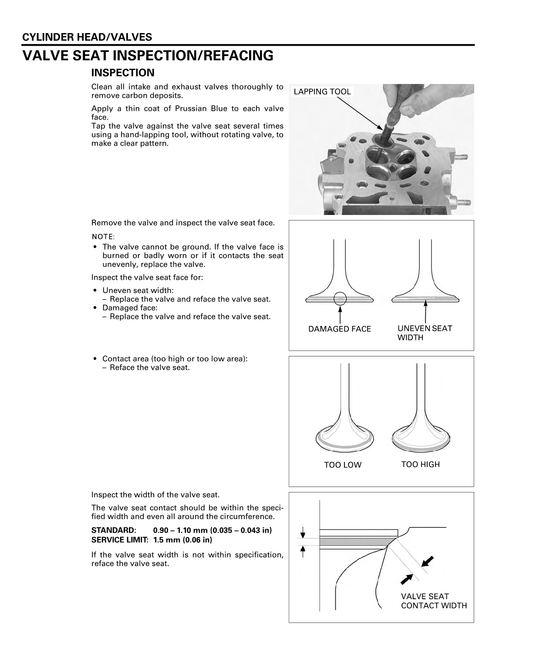 CYLINDER HEAD/VALVES

VALVE SEAT INSPECTION/REFACING

INSPECTION

Clean all intake and exhaust valves thoroughly to remove carbon deposits.

Apply a thin coat of Prussian Blue to each valve face.
Tap the valve against the valve seat several times using a hand-lapping tool, without rotating valve, to make a clear pattern.

LAPPING TOOL

Remove the valve and inspect the valve seat face.

NOTE:
• The valve cannot be ground. If the valve face is burned or badly worn or if it contacts the seat unevenly, replace the valve.

Inspect the valve seat face for:

• Uneven seat width:
– Replace the valve and reface the valve seat.
• Damaged face:
– Replace the valve and reface the valve seat.

DAMAGED FACE

UNEVEN SEAT WIDTH

• Contact area (too high or too low area):
– Reface the valve seat.

TOO LOW

TOO HIGH

Inspect the width of the valve seat.

The valve seat contact should be within the specified width and even all around the circumference.

STANDARD: 0.90 – 1.10 mm (0.035 – 0.043 in)
SERVICE LIMIT: 1.5 mm (0.06 in)

If the valve seat width is not within specification, reface the valve seat.

VALVE SEAT CONTACT WIDTH