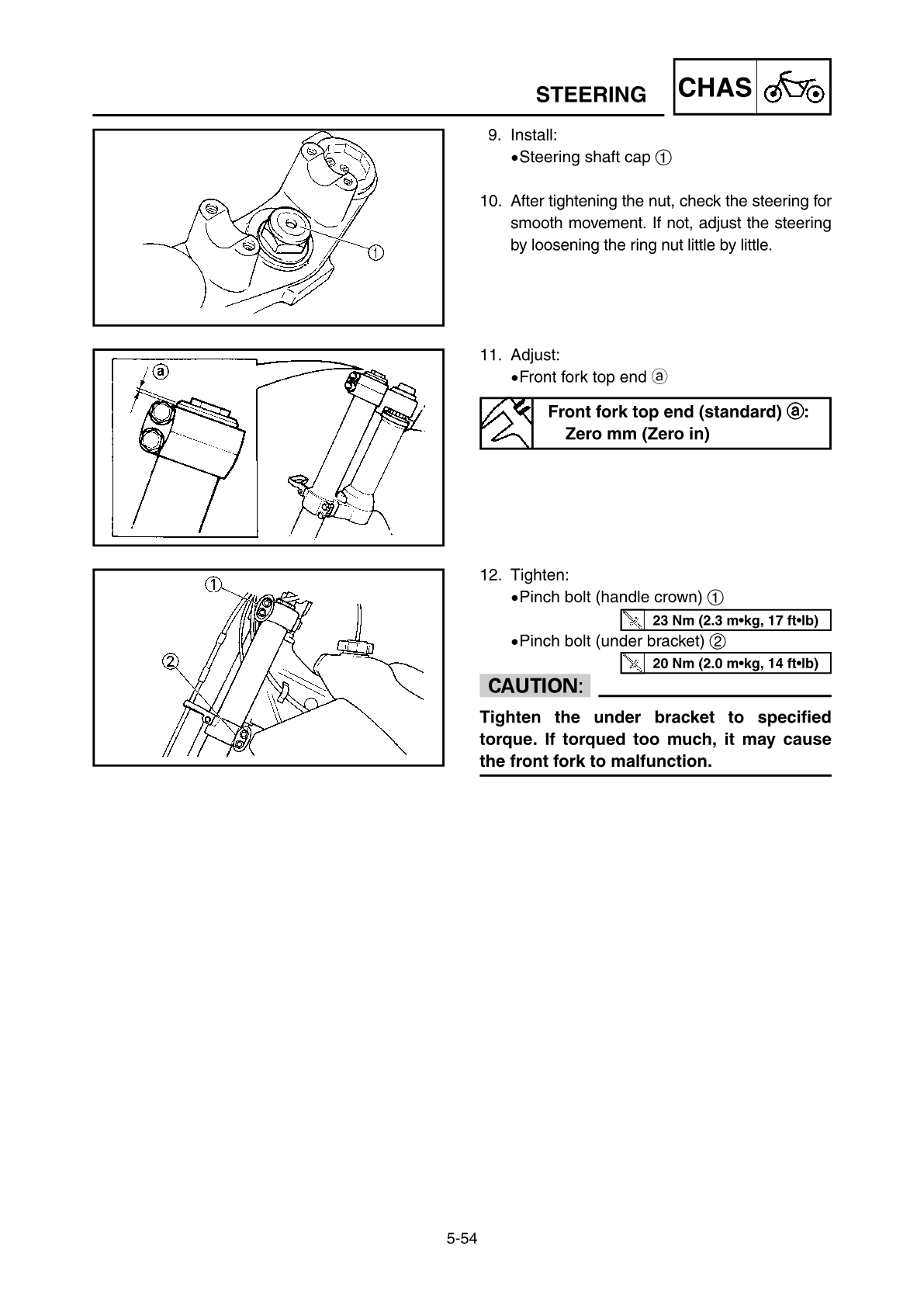 STEERING CHAS

①

ⓐ

①

②

9. Install:
•Steering shaft cap ①

10. After tightening the nut, check the steering for smooth movement. If not, adjust the steering by loosening the ring nut little by little.

11. Adjust:
•Front fork top end ⓐ

Front fork top end (standard) ⓐ:
Zero mm (Zero in)

12. Tighten:
•Pinch bolt (handle crown) ①

23 Nm (2.3 m•kg, 17 ft•lb)

•Pinch bolt (under bracket) ②

20 Nm (2.0 m•kg, 14 ft•lb)

CAUTION:

Tighten the under bracket to specified torque. If torqued too much, it may cause the front fork to malfunction.

5-54