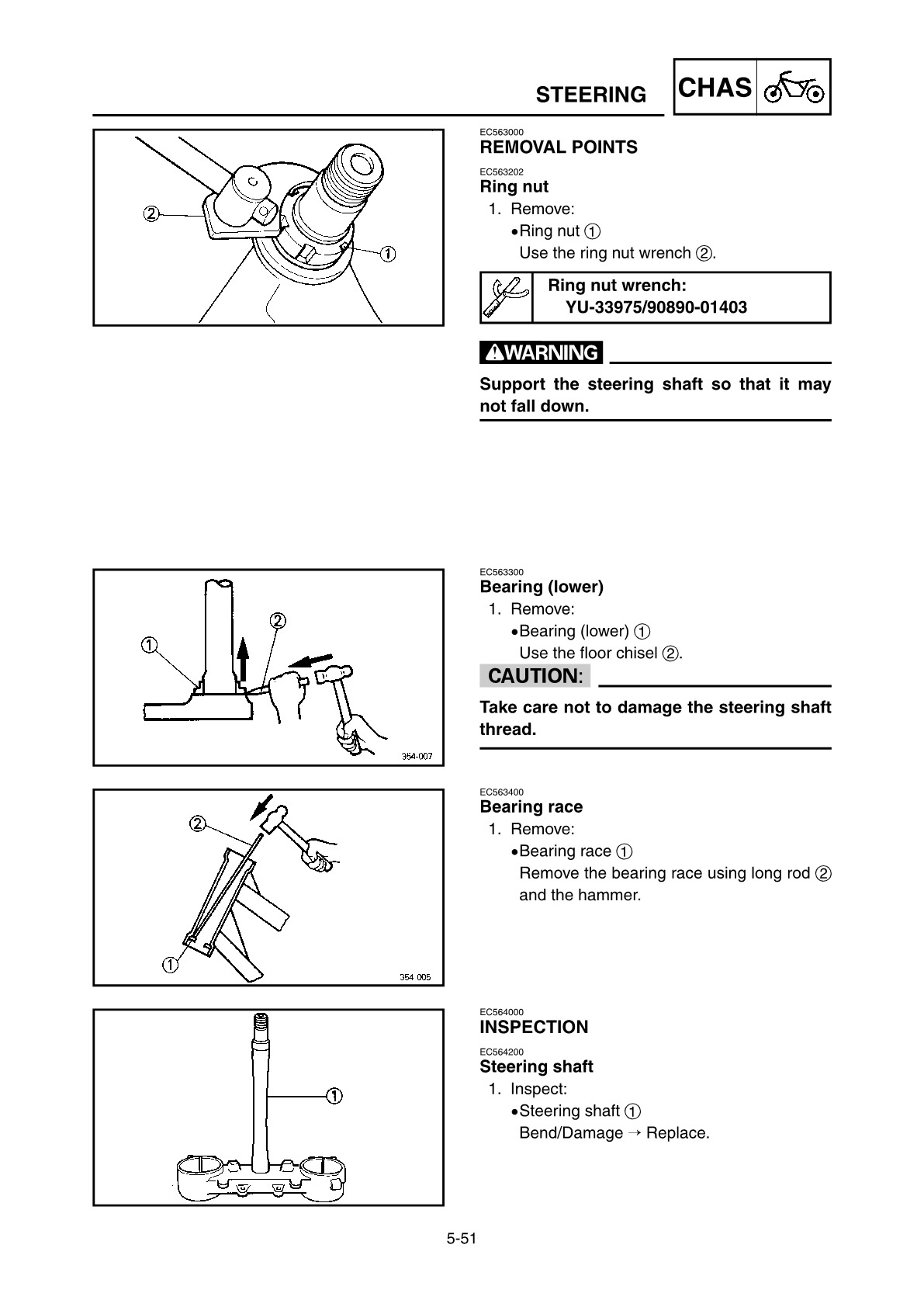 STEERING CHAS

2
1

EC563000
REMOVAL POINTS

EC563202
Ring nut
1. Remove:
•Ring nut ①
Use the ring nut wrench ②.

Ring nut wrench:
YU-33975/90890-01403

WARNING

Support the steering shaft so that it may not fall down.

1
2
354-007

EC563300
Bearing (lower)
1. Remove:
•Bearing (lower) ①
Use the floor chisel ②.

CAUTION:

Take care not to damage the steering shaft thread.

2
1
354 005

EC563400
Bearing race
1. Remove:
•Bearing race ①
Remove the bearing race using long rod ② and the hammer.

1

EC564000
INSPECTION

EC564200
Steering shaft
1. Inspect:
•Steering shaft ①
Bend/Damage → Replace.

5-51