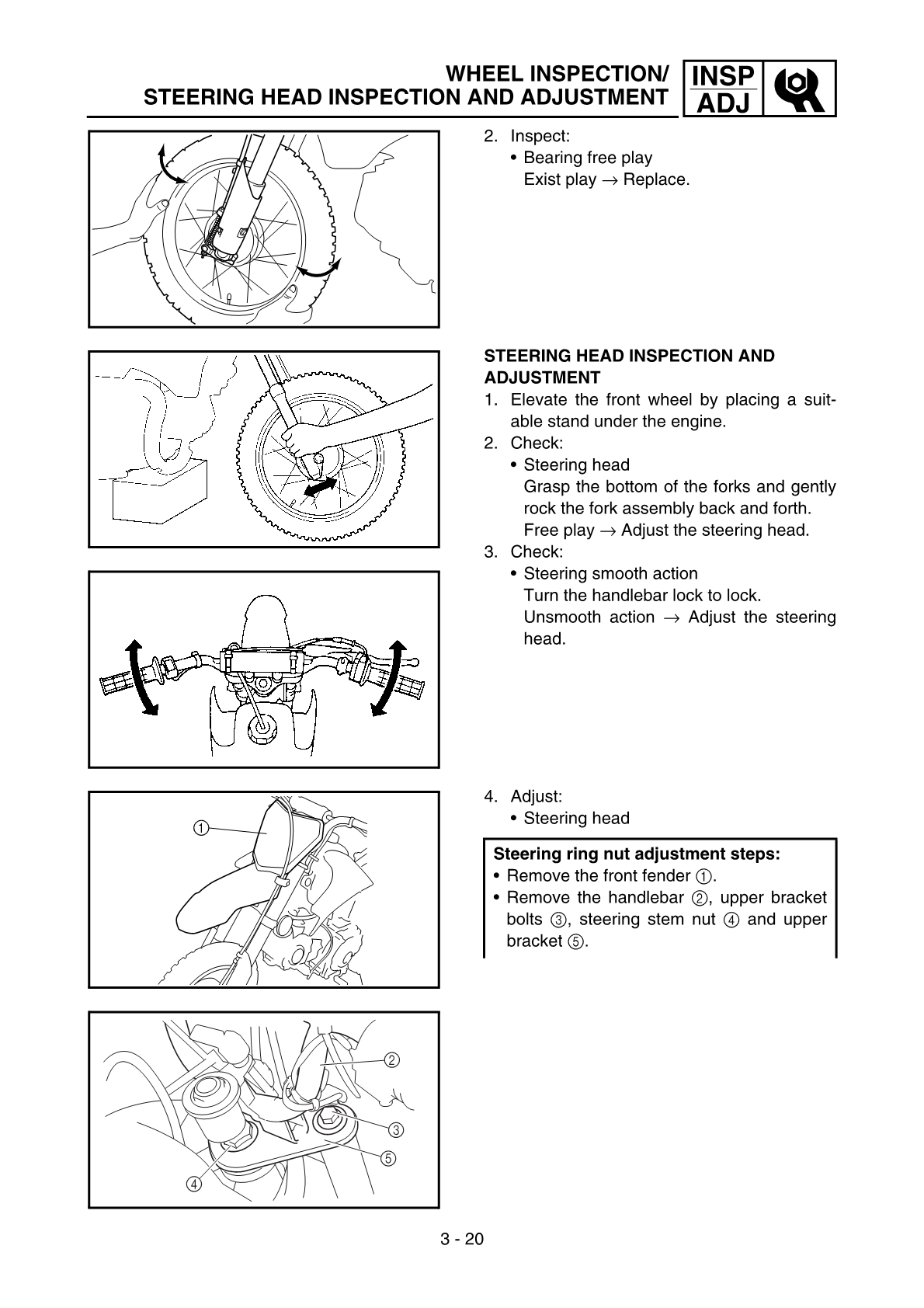 WHEEL INSPECTION/
STEERING HEAD INSPECTION AND ADJUSTMENT

INSP
ADJ

2. Inspect:
• Bearing free play
Exist play → Replace.

STEERING HEAD INSPECTION AND ADJUSTMENT
1. Elevate the front wheel by placing a suitable stand under the engine.
2. Check:
• Steering head
Grasp the bottom of the forks and gently rock the fork assembly back and forth.
Free play → Adjust the steering head.
3. Check:
• Steering smooth action
Turn the handlebar lock to lock.
Unsmooth action → Adjust the steering head.

4. Adjust:
• Steering head

Steering ring nut adjustment steps:
• Remove the front fender ①.
• Remove the handlebar ②, upper bracket bolts ③, steering stem nut ④ and upper bracket ⑤.

①

②
③
⑤
④

3 - 20