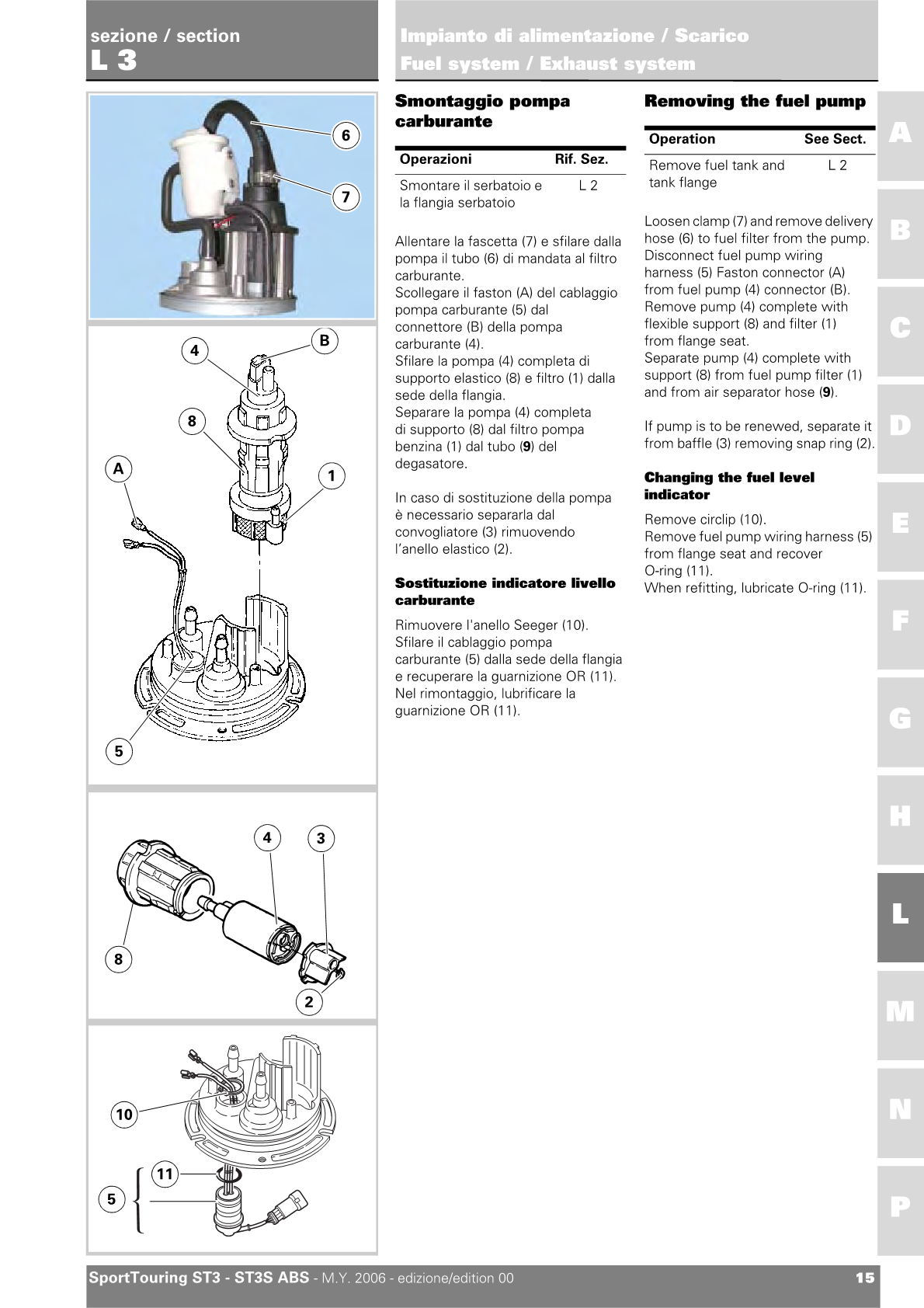 sezione / section
L 3

Impianto di alimentazione / Scarico
Fuel system / Exhaust system

6
7
4
B
8
A
1
5
4
3
8
2
10
11
5

Smontaggio pompa carburante

| Operazioni | Rif. Sez. |
|---|---|
| Smontare il serbatoio e la flangia serbatoio | L 2 |

Allentare la fascetta (7) e sfilare dalla pompa il tubo (6) di mandata al filtro carburante.
Scollegare il faston (A) del cablaggio pompa carburante (5) dal connettore (B) della pompa carburante (4).
Sfilare la pompa (4) completa di supporto elastico (8) e filtro (1) dalla sede della flangia.
Separare la pompa (4) completa di supporto (8) dal filtro pompa benzina (1) dal tubo (9) del degasatore.

In caso di sostituzione della pompa è necessario separarla dal convogliatore (3) rimuovendo l'anello elastico (2).

Sostituzione indicatore livello carburante

Rimuovere l'anello Seeger (10).
Sfilare il cablaggio pompa carburante (5) dalla sede della flangia e recuperare la guarnizione OR (11).
Nel rimontaggio, lubrificare la guarnizione OR (11).

Removing the fuel pump

| Operation | See Sect. |
|---|---|
| Remove fuel tank and tank flange | L 2 |

Loosen clamp (7) and remove delivery hose (6) to fuel filter from the pump.
Disconnect fuel pump wiring harness (5) Faston connector (A) from fuel pump (4) connector (B).
Remove pump (4) complete with flexible support (8) and filter (1) from flange seat.
Separate pump (4) complete with support (8) from fuel pump filter (1) and from air separator hose (9).

If pump is to be renewed, separate it from baffle (3) removing snap ring (2).

Changing the fuel level indicator

Remove circlip (10).
Remove fuel pump wiring harness (5) from flange seat and recover O-ring (11).
When refitting, lubricate O-ring (11).

A
B
C
D
E
F
G
H
L
M
N
P

SportTouring ST3 - ST3S ABS - M.Y. 2006 - edizione/edition 00
15