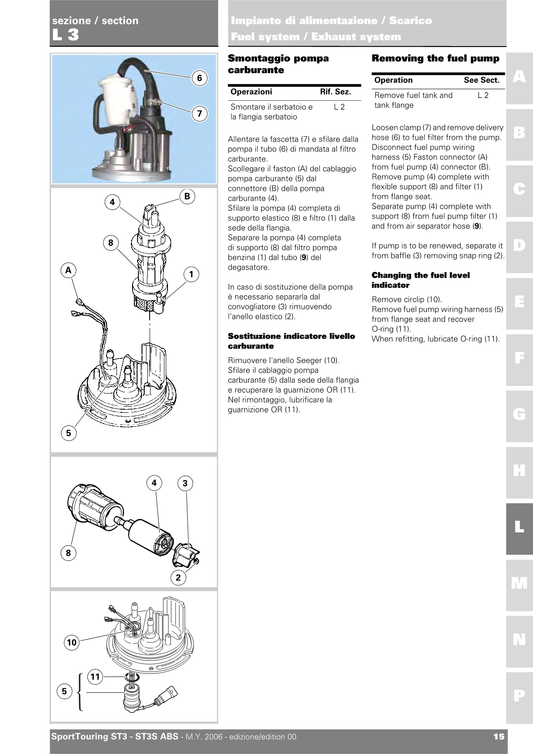 sezione / section
L 3

Impianto di alimentazione / Scarico
Fuel system / Exhaust system

6
7

4
B
8
A
1
5

4
3
8
2

10
11
5

Smontaggio pompa carburante

| Operazioni | Rif. Sez. |
|---|---|
| Smontare il serbatoio e la flangia serbatoio | L 2 |

Allentare la fascetta (7) e sfilare dalla pompa il tubo (6) di mandata al filtro carburante.
Scollegare il faston (A) del cablaggio pompa carburante (5) dal connettore (B) della pompa carburante (4).
Sfilare la pompa (4) completa di supporto elastico (8) e filtro (1) dalla sede della flangia.
Separare la pompa (4) completa di supporto (8) dal filtro pompa benzina (1) dal tubo (9) del degasatore.

In caso di sostituzione della pompa è necessario separarla dal convogliatore (3) rimuovendo l'anello elastico (2).

Sostituzione indicatore livello carburante

Rimuovere l'anello Seeger (10).
Sfilare il cablaggio pompa carburante (5) dalla sede della flangia e recuperare la guarnizione OR (11).
Nel rimontaggio, lubrificare la guarnizione OR (11).

Removing the fuel pump

| Operation | See Sect. |
|---|---|
| Remove fuel tank and tank flange | L 2 |

Loosen clamp (7) and remove delivery hose (6) to fuel filter from the pump.
Disconnect fuel pump wiring harness (5) Faston connector (A) from fuel pump (4) connector (B).
Remove pump (4) complete with flexible support (8) and filter (1) from flange seat.
Separate pump (4) complete with support (8) from fuel pump filter (1) and from air separator hose (9).

If pump is to be renewed, separate it from baffle (3) removing snap ring (2).

Changing the fuel level indicator

Remove circlip (10).
Remove fuel pump wiring harness (5) from flange seat and recover O-ring (11).
When refitting, lubricate O-ring (11).

A
B
C
D
E
F
G
H
L
M
N
P

SportTouring ST3 - ST3S ABS - M.Y. 2006 - edizione/edition 00
15