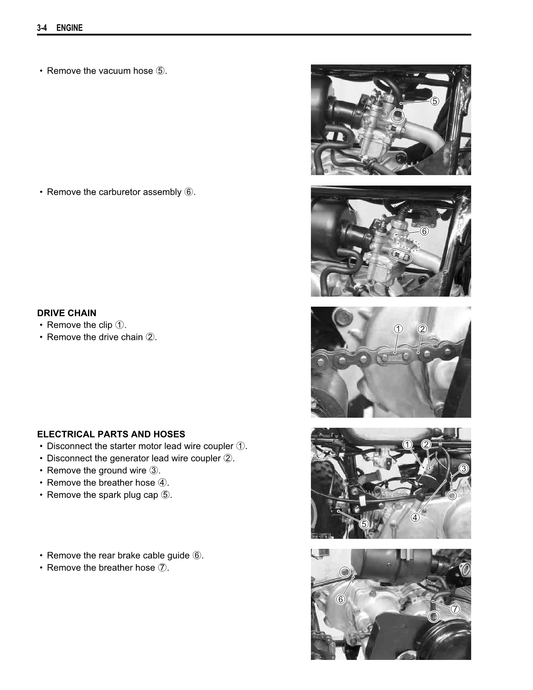 3-4 ENGINE

• Remove the vacuum hose ⑤.

⑤

• Remove the carburetor assembly ⑥.

⑥

DRIVE CHAIN
• Remove the clip ①.
• Remove the drive chain ②.

① ②

ELECTRICAL PARTS AND HOSES
• Disconnect the starter motor lead wire coupler ①.
• Disconnect the generator lead wire coupler ②.
• Remove the ground wire ③.
• Remove the breather hose ④.
• Remove the spark plug cap ⑤.

① ② ③ ④ ⑤

• Remove the rear brake cable guide ⑥.
• Remove the breather hose ⑦.

⑥ ⑦