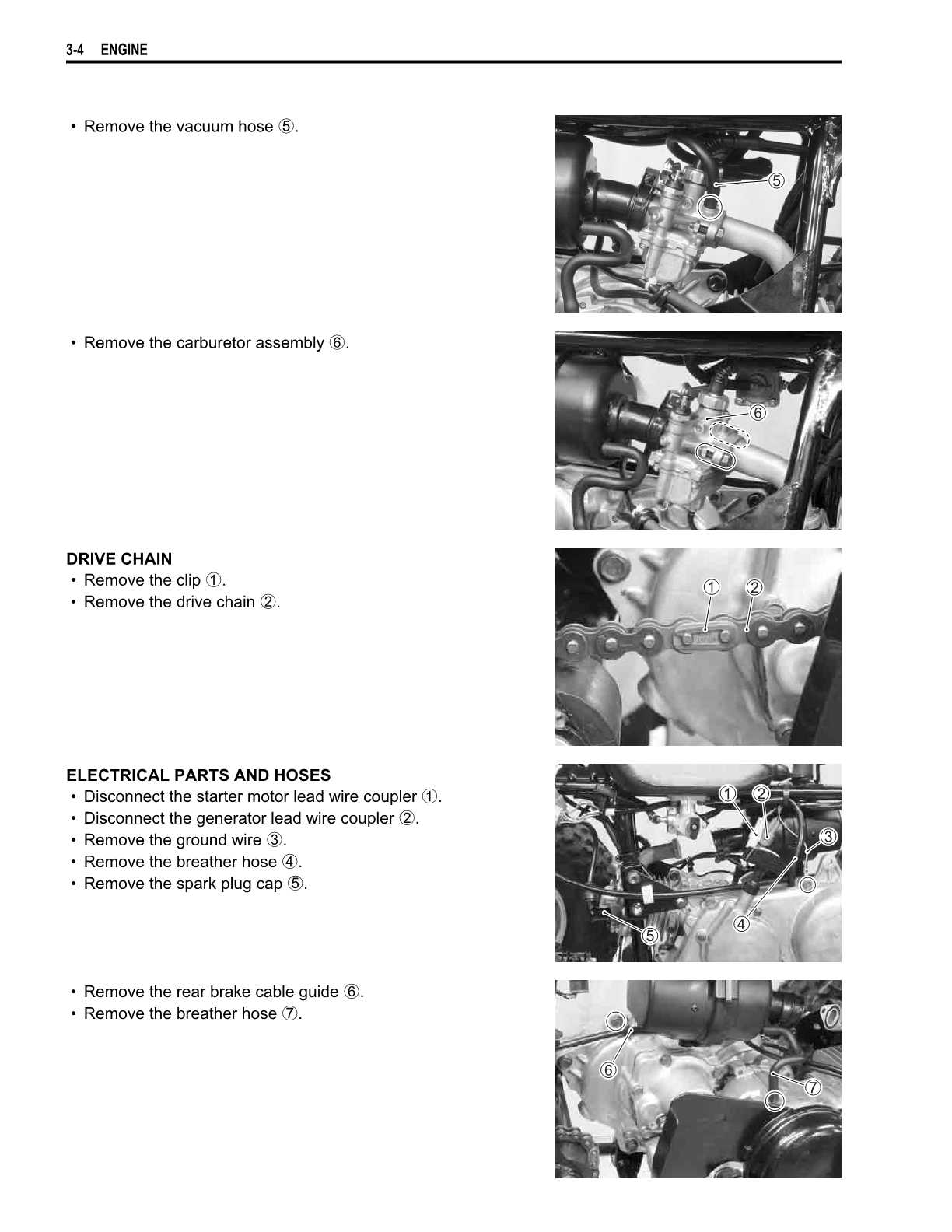 3-4 ENGINE

• Remove the vacuum hose ⑤.

⑤

• Remove the carburetor assembly ⑥.

⑥

DRIVE CHAIN
• Remove the clip ①.
• Remove the drive chain ②.

① ②

ELECTRICAL PARTS AND HOSES
• Disconnect the starter motor lead wire coupler ①.
• Disconnect the generator lead wire coupler ②.
• Remove the ground wire ③.
• Remove the breather hose ④.
• Remove the spark plug cap ⑤.

① ② ③ ④ ⑤

• Remove the rear brake cable guide ⑥.
• Remove the breather hose ⑦.

⑥ ⑦