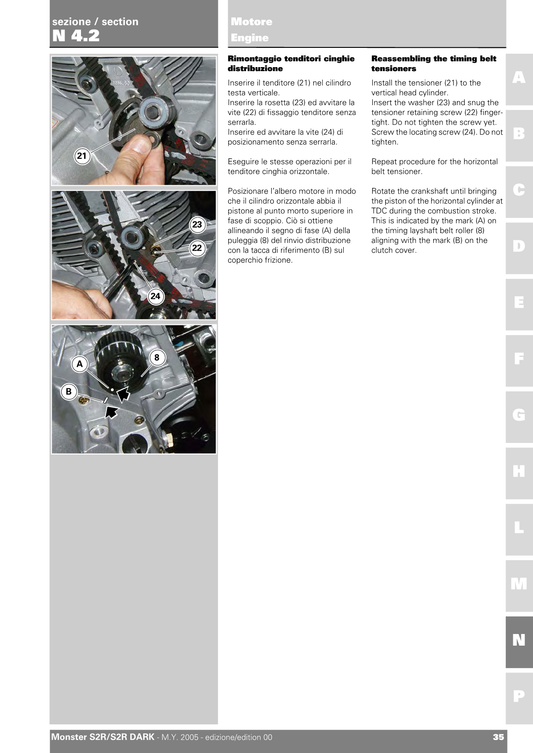 sezione / section
N 4.2

Motore
Engine

21

23

22

24

A

8

B

Rimontaggio tenditori cinghie distribuzione

Inserire il tenditore (21) nel cilindro testa verticale.
Inserire la rosetta (23) ed avvitare la vite (22) di fissaggio tenditore senza serrarla.
Inserire ed avvitare la vite (24) di posizionamento senza serrarla.

Eseguire le stesse operazioni per il tenditore cinghia orizzontale.

Posizionare l'albero motore in modo che il cilindro orizzontale abbia il pistone al punto morto superiore in fase di scoppio. Ciò si ottiene allineando il segno di fase (A) della puleggia (8) del rinvio distribuzione con la tacca di riferimento (B) sul coperchio frizione.

Reassembling the timing belt tensioners

Install the tensioner (21) to the vertical head cylinder.
Insert the washer (23) and snug the tensioner retaining screw (22) finger-tight. Do not tighten the screw yet.
Screw the locating screw (24). Do not tighten.

Repeat procedure for the horizontal belt tensioner.

Rotate the crankshaft until bringing the piston of the horizontal cylinder at TDC during the combustion stroke. This is indicated by the mark (A) on the timing layshaft belt roller (8) aligning with the mark (B) on the clutch cover.

A
B
C
D
E
F
G
H
L
M
N
P

Monster S2R/S2R DARK - M.Y. 2005 - edizione/edition 00 35