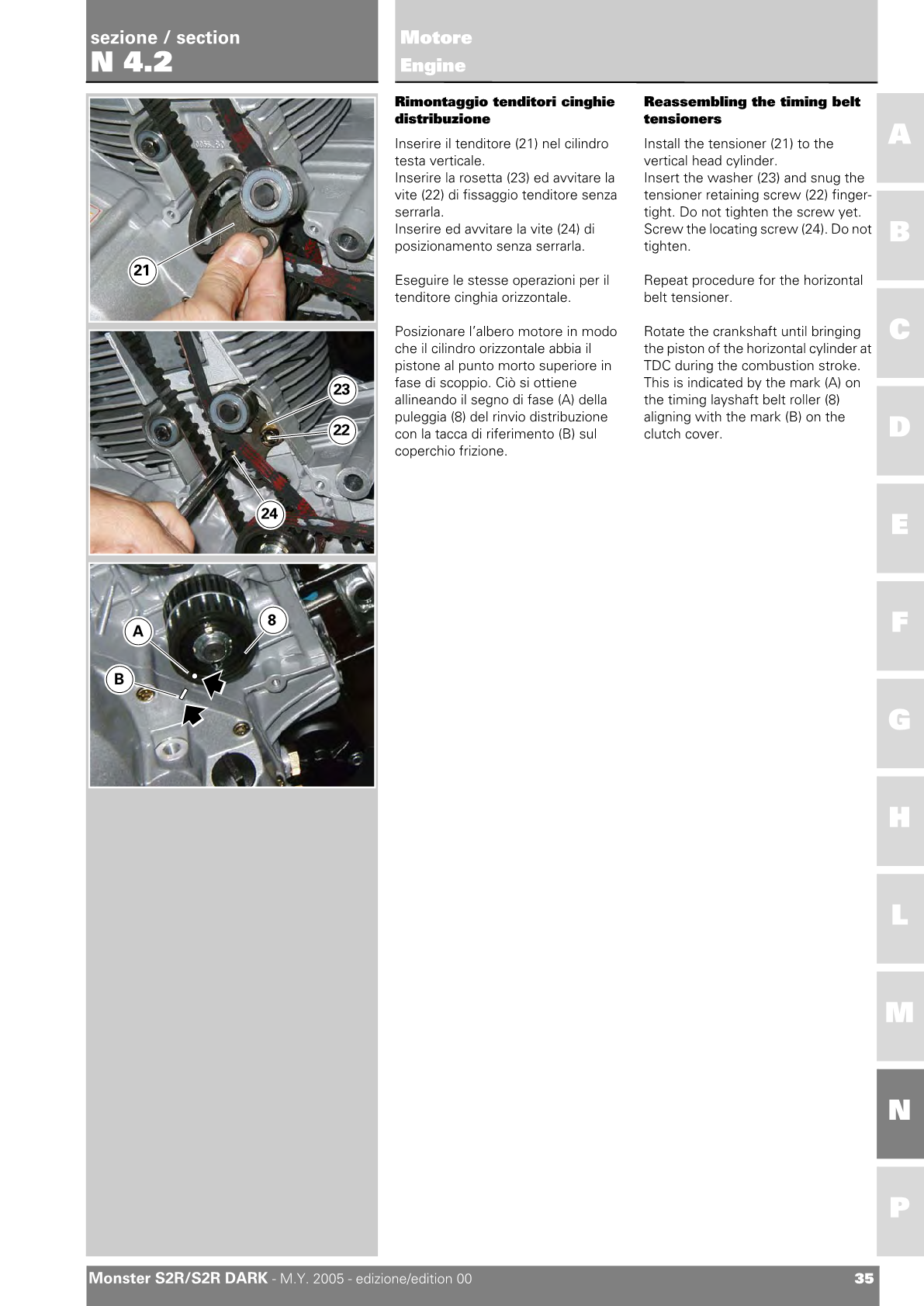 sezione / section
N 4.2

Motore
Engine

21

23

22

24

A

8

B

Rimontaggio tenditori cinghie distribuzione

Inserire il tenditore (21) nel cilindro testa verticale.
Inserire la rosetta (23) ed avvitare la vite (22) di fissaggio tenditore senza serrarla.
Inserire ed avvitare la vite (24) di posizionamento senza serrarla.

Eseguire le stesse operazioni per il tenditore cinghia orizzontale.

Posizionare l'albero motore in modo che il cilindro orizzontale abbia il pistone al punto morto superiore in fase di scoppio. Ciò si ottiene allineando il segno di fase (A) della puleggia (8) del rinvio distribuzione con la tacca di riferimento (B) sul coperchio frizione.

Reassembling the timing belt tensioners

Install the tensioner (21) to the vertical head cylinder.
Insert the washer (23) and snug the tensioner retaining screw (22) finger-tight. Do not tighten the screw yet.
Screw the locating screw (24). Do not tighten.

Repeat procedure for the horizontal belt tensioner.

Rotate the crankshaft until bringing the piston of the horizontal cylinder at TDC during the combustion stroke. This is indicated by the mark (A) on the timing layshaft belt roller (8) aligning with the mark (B) on the clutch cover.

A
B
C
D
E
F
G
H
L
M
N
P

Monster S2R/S2R DARK - M.Y. 2005 - edizione/edition 00
35