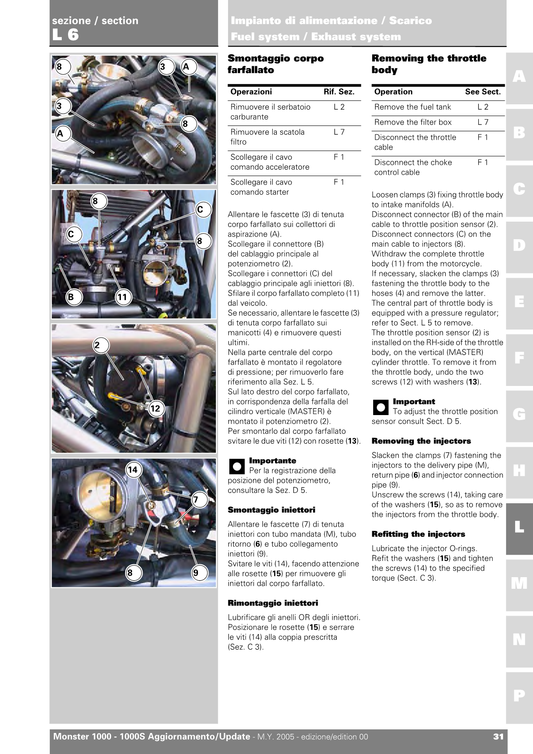 sezione / section
L 6

Impianto di alimentazione / Scarico
Fuel system / Exhaust system

8 3 A 3 8 A

8 C C 8 B 11

2 12

14 7 8 9

Smontaggio corpo farfallato

| Operazioni | Rif. Sez. |
|---|---|
| Rimuovere il serbatoio carburante | L 2 |
| Rimuovere la scatola filtro | L 7 |
| Scollegare il cavo comando acceleratore | F 1 |
| Scollegare il cavo comando starter | F 1 |

Allentare le fascette (3) di tenuta corpo farfallato sui collettori di aspirazione (A).
Scollegare il connettore (B) del cablaggio principale al potenziometro (2).
Scollegare i connettori (C) del cablaggio principale agli iniettori (8).
Sfilare il corpo farfallato completo (11) dal veicolo.
Se necessario, allentare le fascette (3) di tenuta corpo farfallato sui manicotti (4) e rimuovere questi ultimi.
Nella parte centrale del corpo farfallato è montato il regolatore di pressione; per rimuoverlo fare riferimento alla Sez. L 5.
Sul lato destro del corpo farfallato, in corrispondenza della farfalla del cilindro verticale (MASTER) è montato il potenziometro (2).
Per smontarlo dal corpo farfallato svitare le due viti (12) con rosette (13).

Importante
Per la registrazione della posizione del potenziometro, consultare la Sez. D 5.

Smontaggio iniettori
Allentare le fascette (7) di tenuta iniettori con tubo mandata (M), tubo ritorno (6) e tubo collegamento iniettori (9).
Svitare le viti (14), facendo attenzione alle rosette (15) per rimuovere gli iniettori dal corpo farfallato.

Rimontaggio iniettori
Lubrificare gli anelli OR degli iniettori.
Posizionare le rosette (15) e serrare le viti (14) alla coppia prescritta (Sez. C 3).

Removing the throttle body

| Operation | See Sect. |
|---|---|
| Remove the fuel tank | L 2 |
| Remove the filter box | L 7 |
| Disconnect the throttle cable | F 1 |
| Disconnect the choke control cable | F 1 |

Loosen clamps (3) fixing throttle body to intake manifolds (A).
Disconnect connector (B) of the main cable to throttle position sensor (2).
Disconnect connectors (C) on the main cable to injectors (8).
Withdraw the complete throttle body (11) from the motorcycle.
If necessary, slacken the clamps (3) fastening the throttle body to the hoses (4) and remove the latter.
The central part of throttle body is equipped with a pressure regulator; refer to Sect. L 5 to remove.
The throttle position sensor (2) is installed on the RH-side of the throttle body, on the vertical (MASTER) cylinder throttle. To remove it from the throttle body, undo the two screws (12) with washers (13).

Important
To adjust the throttle position sensor consult Sect. D 5.

Removing the injectors
Slacken the clamps (7) fastening the injectors to the delivery pipe (M), return pipe (6) and injector connection pipe (9).
Unscrew the screws (14), taking care of the washers (15), so as to remove the injectors from the throttle body.

Refitting the injectors
Lubricate the injector O-rings.
Refit the washers (15) and tighten the screws (14) to the specified torque (Sect. C 3).

A
B
C
D
E
F
G
H
L
M
N
P

Monster 1000 - 1000S Aggiornamento/Update - M.Y. 2005 - edizione/edition 00 31