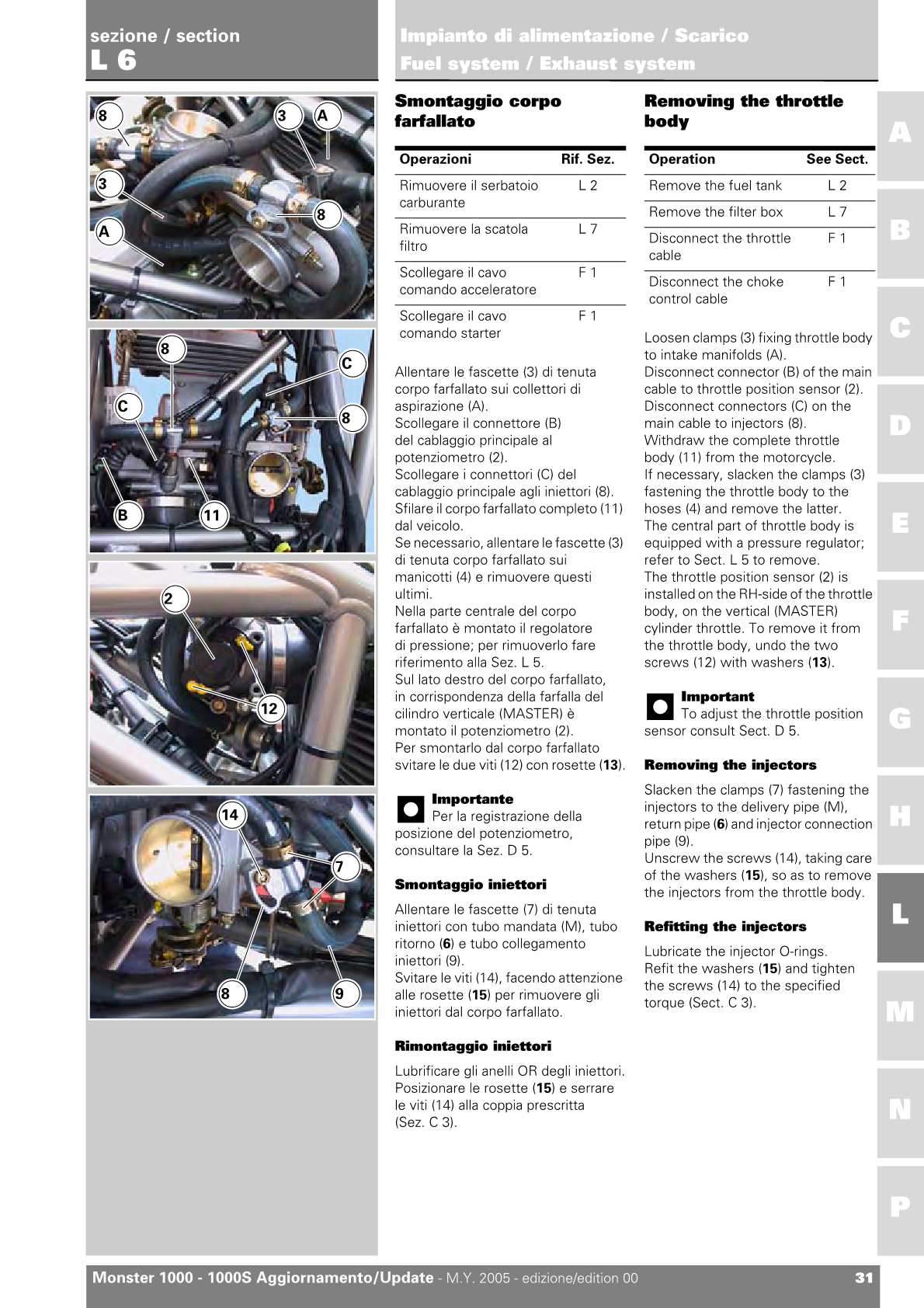 sezione / section
L 6

Impianto di alimentazione / Scarico
Fuel system / Exhaust system

8 3 A 3 8 A

8 C C 8 B 11

2 12

14 7 8 9

Smontaggio corpo farfallato

| Operazioni | Rif. Sez. |
|---|---|
| Rimuovere il serbatoio carburante | L 2 |
| Rimuovere la scatola filtro | L 7 |
| Scollegare il cavo comando acceleratore | F 1 |
| Scollegare il cavo comando starter | F 1 |

Allentare le fascette (3) di tenuta corpo farfallato sui collettori di aspirazione (A).
Scollegare il connettore (B) del cablaggio principale al potenziometro (2).
Scollegare i connettori (C) del cablaggio principale agli iniettori (8).
Sfilare il corpo farfallato completo (11) dal veicolo.
Se necessario, allentare le fascette (3) di tenuta corpo farfallato sui manicotti (4) e rimuovere questi ultimi.
Nella parte centrale del corpo farfallato è montato il regolatore di pressione; per rimuoverlo fare riferimento alla Sez. L 5.
Sul lato destro del corpo farfallato, in corrispondenza della farfalla del cilindro verticale (MASTER) è montato il potenziometro (2).
Per smontarlo dal corpo farfallato svitare le due viti (12) con rosette (13).

Importante
Per la registrazione della posizione del potenziometro, consultare la Sez. D 5.

Smontaggio iniettori

Allentare le fascette (7) di tenuta iniettori con tubo mandata (M), tubo ritorno (6) e tubo collegamento iniettori (9).
Svitare le viti (14), facendo attenzione alle rosette (15) per rimuovere gli iniettori dal corpo farfallato.

Rimontaggio iniettori

Lubrificare gli anelli OR degli iniettori.
Posizionare le rosette (15) e serrare le viti (14) alla coppia prescritta (Sez. C 3).

Removing the throttle body

| Operation | See Sect. |
|---|---|
| Remove the fuel tank | L 2 |
| Remove the filter box | L 7 |
| Disconnect the throttle cable | F 1 |
| Disconnect the choke control cable | F 1 |

Loosen clamps (3) fixing throttle body to intake manifolds (A).
Disconnect connector (B) of the main cable to throttle position sensor (2).
Disconnect connectors (C) on the main cable to injectors (8).
Withdraw the complete throttle body (11) from the motorcycle.
If necessary, slacken the clamps (3) fastening the throttle body to the hoses (4) and remove the latter.
The central part of throttle body is equipped with a pressure regulator; refer to Sect. L 5 to remove.
The throttle position sensor (2) is installed on the RH-side of the throttle body, on the vertical (MASTER) cylinder throttle. To remove it from the throttle body, undo the two screws (12) with washers (13).

Important
To adjust the throttle position sensor consult Sect. D 5.

Removing the injectors

Slacken the clamps (7) fastening the injectors to the delivery pipe (M), return pipe (6) and injector connection pipe (9).
Unscrew the screws (14), taking care of the washers (15), so as to remove the injectors from the throttle body.

Refitting the injectors

Lubricate the injector O-rings.
Refit the washers (15) and tighten the screws (14) to the specified torque (Sect. C 3).

A B C D E F G H L M N P

Monster 1000 - 1000S Aggiornamento/Update - M.Y. 2005 - edizione/edition 00 31