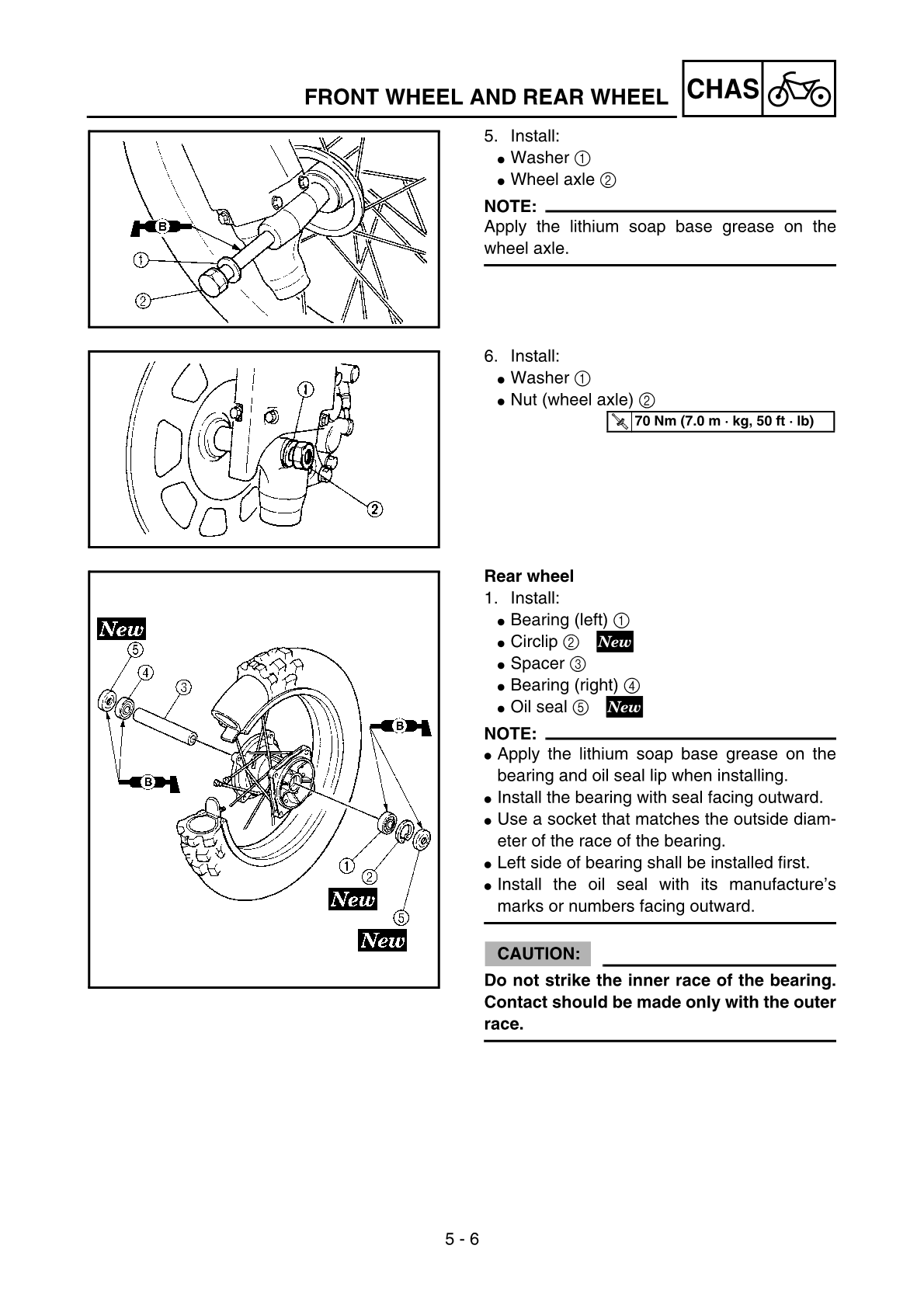 FRONT WHEEL AND REAR WHEEL CHAS

B
①
②

5. Install:
● Washer ①
● Wheel axle ②

NOTE:
Apply the lithium soap base grease on the wheel axle.

①
②

6. Install:
● Washer ①
● Nut (wheel axle) ②

70 Nm (7.0 m · kg, 50 ft · lb)

New
⑤
④
③
B
B
①
②
New
⑤
New

Rear wheel
1. Install:
● Bearing (left) ①
● Circlip ② New
● Spacer ③
● Bearing (right) ④
● Oil seal ⑤ New

NOTE:
● Apply the lithium soap base grease on the bearing and oil seal lip when installing.
● Install the bearing with seal facing outward.
● Use a socket that matches the outside diameter of the race of the bearing.
● Left side of bearing shall be installed first.
● Install the oil seal with its manufacture's marks or numbers facing outward.

CAUTION:
Do not strike the inner race of the bearing. Contact should be made only with the outer race.

5 - 6