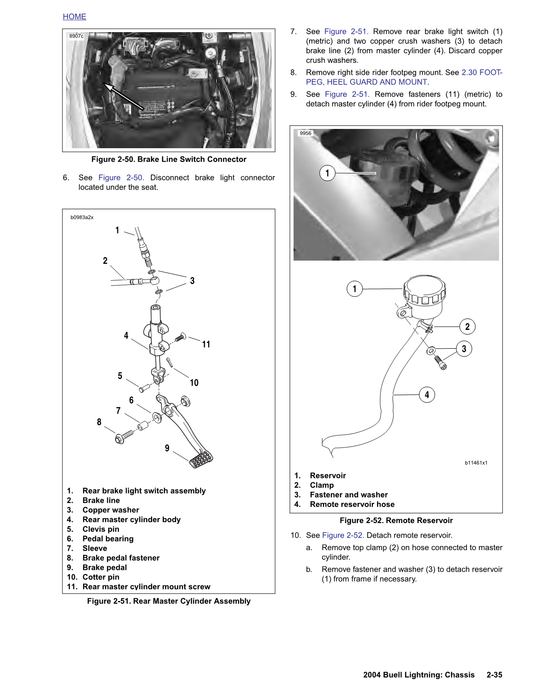 HOME

8907c

Figure 2-50. Brake Line Switch Connector

6. See Figure 2-50. Disconnect brake light connector located under the seat.

b0983a2x

1
2
3
4
11
5
10
6
7
8
9

1. Rear brake light switch assembly
2. Brake line
3. Copper washer
4. Rear master cylinder body
5. Clevis pin
6. Pedal bearing
7. Sleeve
8. Brake pedal fastener
9. Brake pedal
10. Cotter pin
11. Rear master cylinder mount screw

Figure 2-51. Rear Master Cylinder Assembly

7. See Figure 2-51. Remove rear brake light switch (1) (metric) and two copper crush washers (3) to detach brake line (2) from master cylinder (4). Discard copper crush washers.

8. Remove right side rider footpeg mount. See 2.30 FOOTPEG, HEEL GUARD AND MOUNT.

9. See Figure 2-51. Remove fasteners (11) (metric) to detach master cylinder (4) from rider footpeg mount.

9956

1

1
2
3
4

b11461x1

1. Reservoir
2. Clamp
3. Fastener and washer
4. Remote reservoir hose

Figure 2-52. Remote Reservoir

10. See Figure 2-52. Detach remote reservoir.
a. Remove top clamp (2) on hose connected to master cylinder.
b. Remove fastener and washer (3) to detach reservoir (1) from frame if necessary.

2004 Buell Lightning: Chassis 2-35