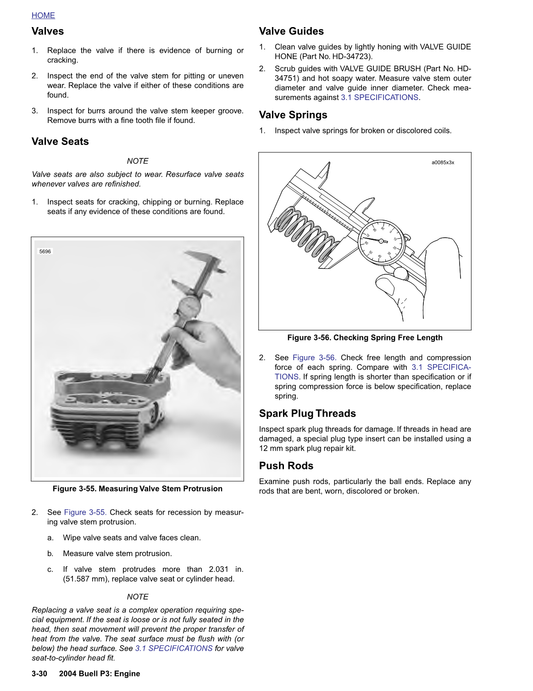 HOME

Valves

1. Replace the valve if there is evidence of burning or cracking.

2. Inspect the end of the valve stem for pitting or uneven wear. Replace the valve if either of these conditions are found.

3. Inspect for burrs around the valve stem keeper groove. Remove burrs with a fine tooth file if found.

Valve Seats

NOTE

Valve seats are also subject to wear. Resurface valve seats whenever valves are refinished.

1. Inspect seats for cracking, chipping or burning. Replace seats if any evidence of these conditions are found.

5696

Figure 3-55. Measuring Valve Stem Protrusion

2. See Figure 3-55. Check seats for recession by measuring valve stem protrusion.

a. Wipe valve seats and valve faces clean.

b. Measure valve stem protrusion.

c. If valve stem protrudes more than 2.031 in. (51.587 mm), replace valve seat or cylinder head.

NOTE

Replacing a valve seat is a complex operation requiring special equipment. If the seat is loose or is not fully seated in the head, then seat movement will prevent the proper transfer of heat from the valve. The seat surface must be flush with (or below) the head surface. See 3.1 SPECIFICATIONS for valve seat-to-cylinder head fit.

Valve Guides

1. Clean valve guides by lightly honing with VALVE GUIDE HONE (Part No. HD-34723).

2. Scrub guides with VALVE GUIDE BRUSH (Part No. HD-34751) and hot soapy water. Measure valve stem outer diameter and valve guide inner diameter. Check measurements against 3.1 SPECIFICATIONS.

Valve Springs

1. Inspect valve springs for broken or discolored coils.

a0085x3x

Figure 3-56. Checking Spring Free Length

2. See Figure 3-56. Check free length and compression force of each spring. Compare with 3.1 SPECIFICATIONS. If spring length is shorter than specification or if spring compression force is below specification, replace spring.

Spark Plug Threads

Inspect spark plug threads for damage. If threads in head are damaged, a special plug type insert can be installed using a 12 mm spark plug repair kit.

Push Rods

Examine push rods, particularly the ball ends. Replace any rods that are bent, worn, discolored or broken.

3-30 2004 Buell P3: Engine