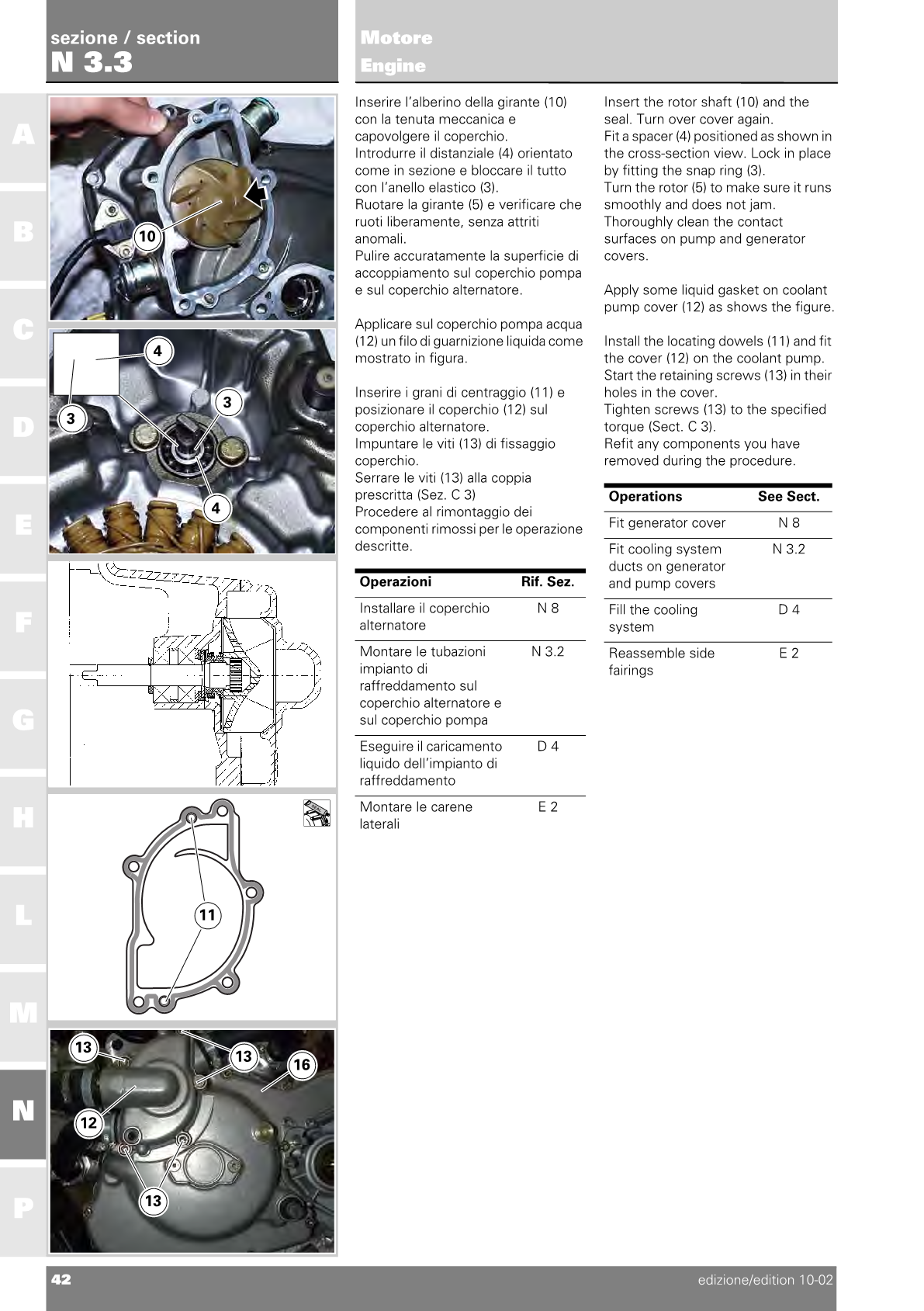 sezione / section
N 3.3

Motore
Engine

A
B
C
D
E
F
G
H
L
M
N
P

10

4
3
3
4

11

13
13
16
12
13

Inserire l'alberino della girante (10) con la tenuta meccanica e capovolgere il coperchio.
Introdurre il distanziale (4) orientato come in sezione e bloccare il tutto con l'anello elastico (3).
Ruotare la girante (5) e verificare che ruoti liberamente, senza attriti anomali.
Pulire accuratamente la superficie di accoppiamento sul coperchio pompa e sul coperchio alternatore.

Applicare sul coperchio pompa acqua (12) un filo di guarnizione liquida come mostrato in figura.

Inserire i grani di centraggio (11) e posizionare il coperchio (12) sul coperchio alternatore.
Impuntare le viti (13) di fissaggio coperchio.
Serrare le viti (13) alla coppia prescritta (Sez. C 3)
Procedere al rimontaggio dei componenti rimossi per le operazione descritte.

| Operazioni | Rif. Sez. |
|---|---|
| Installare il coperchio alternatore | N 8 |
| Montare le tubazioni impianto di raffreddamento sul coperchio alternatore e sul coperchio pompa | N 3.2 |
| Eseguire il caricamento liquido dell'impianto di raffreddamento | D 4 |
| Montare le carene laterali | E 2 |

Insert the rotor shaft (10) and the seal. Turn over cover again.
Fit a spacer (4) positioned as shown in the cross-section view. Lock in place by fitting the snap ring (3).
Turn the rotor (5) to make sure it runs smoothly and does not jam.
Thoroughly clean the contact surfaces on pump and generator covers.

Apply some liquid gasket on coolant pump cover (12) as shows the figure.

Install the locating dowels (11) and fit the cover (12) on the coolant pump.
Start the retaining screws (13) in their holes in the cover.
Tighten screws (13) to the specified torque (Sect. C 3).
Refit any components you have removed during the procedure.

| Operations | See Sect. |
|---|---|
| Fit generator cover | N 8 |
| Fit cooling system ducts on generator and pump covers | N 3.2 |
| Fill the cooling system | D 4 |
| Reassemble side fairings | E 2 |

42
edizione/edition 10-02