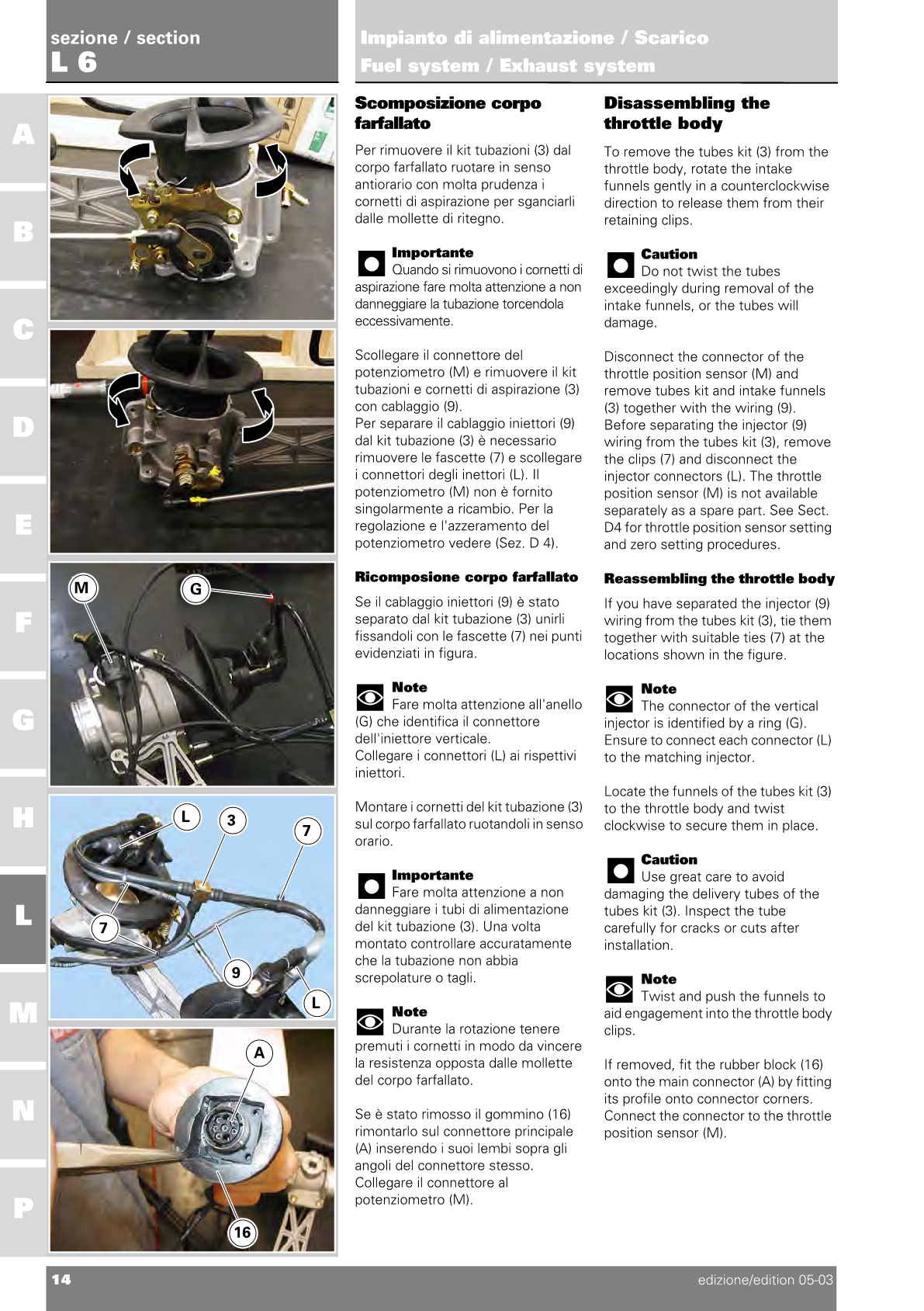 sezione / section
L 6

Impianto di alimentazione / Scarico
Fuel system / Exhaust system

A
B
C
D
E
F
G
H
L
M
N
P

M
G
L
3
7
7
9
L
A
16

Scomposizione corpo farfallato

Per rimuovere il kit tubazioni (3) dal corpo farfallato ruotare in senso antiorario con molta prudenza i cornetti di aspirazione per sganciarli dalle mollette di ritegno.

Importante
Quando si rimuovono i cornetti di aspirazione fare molta attenzione a non danneggiare la tubazione torcendola eccessivamente.

Scollegare il connettore del potenziometro (M) e rimuovere il kit tubazioni e cornetti di aspirazione (3) con cablaggio (9).
Per separare il cablaggio iniettori (9) dal kit tubazione (3) è necessario rimuovere le fascette (7) e scollegare i connettori degli inettori (L). Il potenziometro (M) non è fornito singolarmente a ricambio. Per la regolazione e l'azzeramento del potenziometro vedere (Sez. D 4).

Ricomposione corpo farfallato

Se il cablaggio iniettori (9) è stato separato dal kit tubazione (3) unirli fissandoli con le fascette (7) nei punti evidenziati in figura.

Note
Fare molta attenzione all'anello (G) che identifica il connettore dell'iniettore verticale.
Collegare i connettori (L) ai rispettivi iniettori.

Montare i cornetti del kit tubazione (3) sul corpo farfallato ruotandoli in senso orario.

Importante
Fare molta attenzione a non danneggiare i tubi di alimentazione del kit tubazione (3). Una volta montato controllare accuratamente che la tubazione non abbia screpolature o tagli.

Note
Durante la rotazione tenere premuti i cornetti in modo da vincere la resistenza opposta dalle mollette del corpo farfallato.

Se è stato rimosso il gommino (16) rimontarlo sul connettore principale (A) inserendo i suoi lembi sopra gli angoli del connettore stesso.
Collegare il connettore al potenziometro (M).

Disassembling the throttle body

To remove the tubes kit (3) from the throttle body, rotate the intake funnels gently in a counterclockwise direction to release them from their retaining clips.

Caution
Do not twist the tubes exceedingly during removal of the intake funnels, or the tubes will damage.

Disconnect the connector of the throttle position sensor (M) and remove tubes kit and intake funnels (3) together with the wiring (9).
Before separating the injector (9) wiring from the tubes kit (3), remove the clips (7) and disconnect the injector connectors (L). The throttle position sensor (M) is not available separately as a spare part. See Sect. D4 for throttle position sensor setting and zero setting procedures.

Reassembling the throttle body

If you have separated the injector (9) wiring from the tubes kit (3), tie them together with suitable ties (7) at the locations shown in the figure.

Note
The connector of the vertical injector is identified by a ring (G).
Ensure to connect each connector (L) to the matching injector.

Locate the funnels of the tubes kit (3) to the throttle body and twist clockwise to secure them in place.

Caution
Use great care to avoid damaging the delivery tubes of the tubes kit (3). Inspect the tube carefully for cracks or cuts after installation.

Note
Twist and push the funnels to aid engagement into the throttle body clips.

If removed, fit the rubber block (16) onto the main connector (A) by fitting its profile onto connector corners.
Connect the connector to the throttle position sensor (M).

14
edizione/edition 05-03