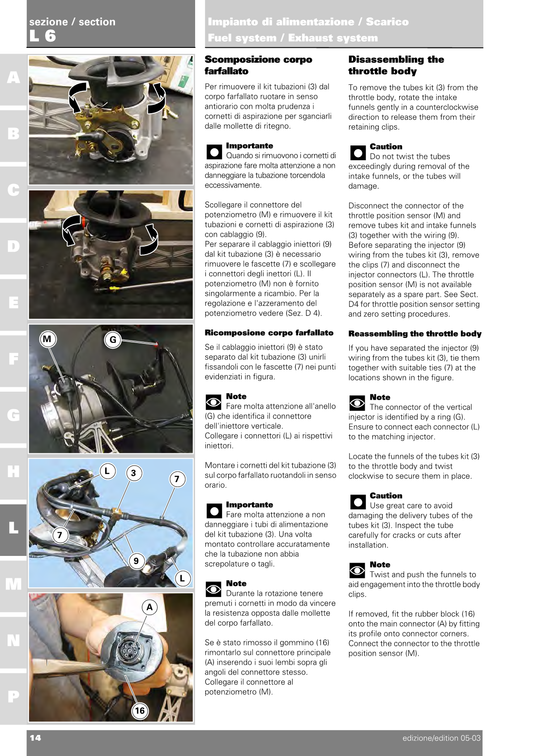 sezione / section
L 6

Impianto di alimentazione / Scarico
Fuel system / Exhaust system

A
B
C
D
E
F
G
H
L
M
N
P

M
G
L
3
7
7
9
L
A
16

Scomposizione corpo farfallato

Per rimuovere il kit tubazioni (3) dal corpo farfallato ruotare in senso antiorario con molta prudenza i cornetti di aspirazione per sganciarli dalle mollette di ritegno.

Importante
Quando si rimuovono i cornetti di aspirazione fare molta attenzione a non danneggiare la tubazione torcendola eccessivamente.

Scollegare il connettore del potenziometro (M) e rimuovere il kit tubazioni e cornetti di aspirazione (3) con cablaggio (9).
Per separare il cablaggio iniettori (9) dal kit tubazione (3) è necessario rimuovere le fascette (7) e scollegare i connettori degli inettori (L). Il potenziometro (M) non è fornito singolarmente a ricambio. Per la regolazione e l'azzeramento del potenziometro vedere (Sez. D 4).

Ricomposione corpo farfallato

Se il cablaggio iniettori (9) è stato separato dal kit tubazione (3) unirli fissandoli con le fascette (7) nei punti evidenziati in figura.

Note
Fare molta attenzione all'anello (G) che identifica il connettore dell'iniettore verticale.
Collegare i connettori (L) ai rispettivi iniettori.

Montare i cornetti del kit tubazione (3) sul corpo farfallato ruotandoli in senso orario.

Importante
Fare molta attenzione a non danneggiare i tubi di alimentazione del kit tubazione (3). Una volta montato controllare accuratamente che la tubazione non abbia screpolature o tagli.

Note
Durante la rotazione tenere premuti i cornetti in modo da vincere la resistenza opposta dalle mollette del corpo farfallato.

Se è stato rimosso il gommino (16) rimontarlo sul connettore principale (A) inserendo i suoi lembi sopra gli angoli del connettore stesso. Collegare il connettore al potenziometro (M).

Disassembling the throttle body

To remove the tubes kit (3) from the throttle body, rotate the intake funnels gently in a counterclockwise direction to release them from their retaining clips.

Caution
Do not twist the tubes exceedingly during removal of the intake funnels, or the tubes will damage.

Disconnect the connector of the throttle position sensor (M) and remove tubes kit and intake funnels (3) together with the wiring (9).
Before separating the injector (9) wiring from the tubes kit (3), remove the clips (7) and disconnect the injector connectors (L). The throttle position sensor (M) is not available separately as a spare part. See Sect. D4 for throttle position sensor setting and zero setting procedures.

Reassembling the throttle body

If you have separated the injector (9) wiring from the tubes kit (3), tie them together with suitable ties (7) at the locations shown in the figure.

Note
The connector of the vertical injector is identified by a ring (G). Ensure to connect each connector (L) to the matching injector.

Locate the funnels of the tubes kit (3) to the throttle body and twist clockwise to secure them in place.

Caution
Use great care to avoid damaging the delivery tubes of the tubes kit (3). Inspect the tube carefully for cracks or cuts after installation.

Note
Twist and push the funnels to aid engagement into the throttle body clips.

If removed, fit the rubber block (16) onto the main connector (A) by fitting its profile onto connector corners. Connect the connector to the throttle position sensor (M).

14
edizione/edition 05-03