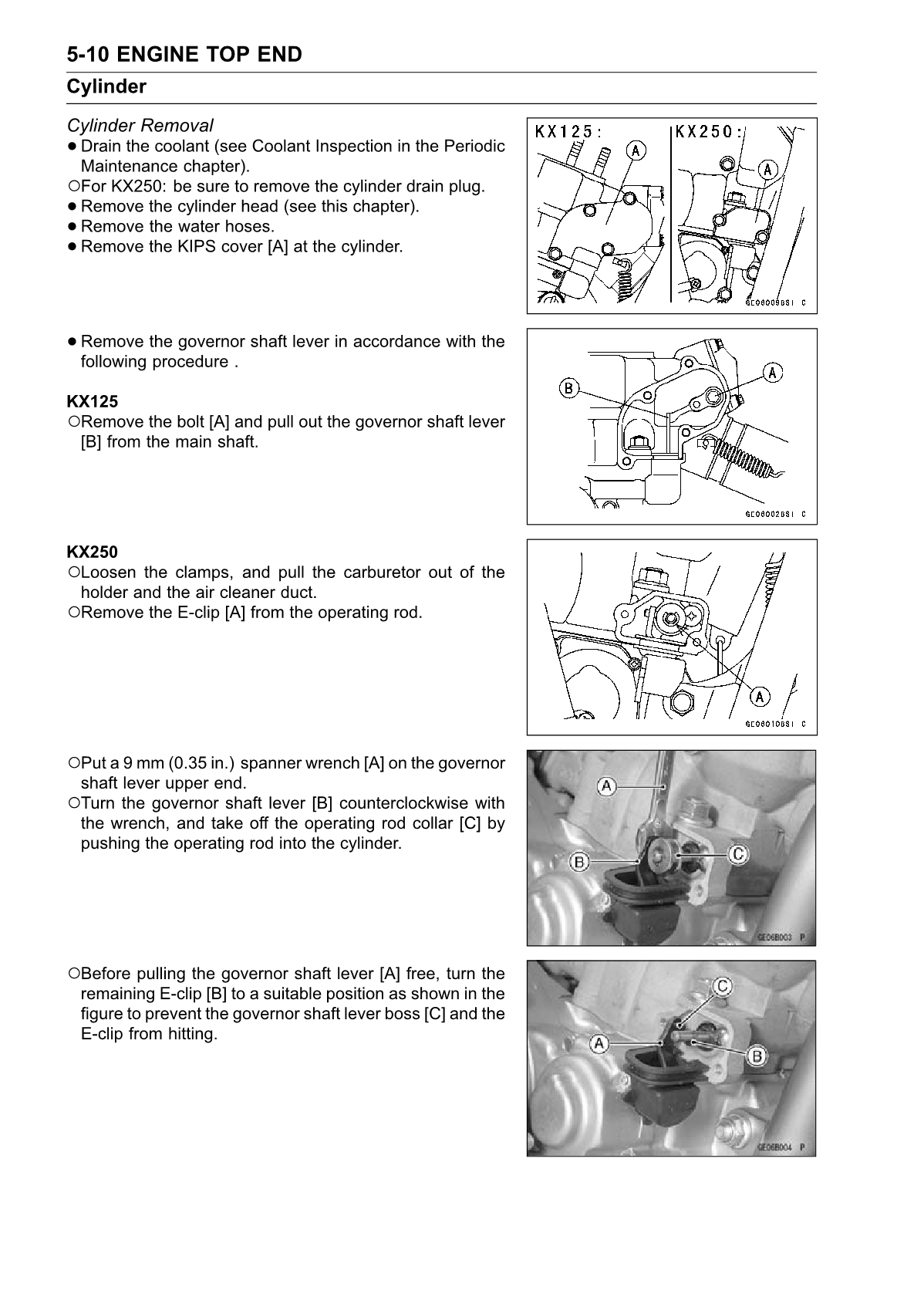 5-10 ENGINE TOP END

Cylinder

Cylinder Removal

● Drain the coolant (see Coolant Inspection in the Periodic Maintenance chapter).

○For KX250: be sure to remove the cylinder drain plug.

● Remove the cylinder head (see this chapter).

● Remove the water hoses.

● Remove the KIPS cover [A] at the cylinder.

KX125:
A
KX250:
A
GE06009BS1 C

● Remove the governor shaft lever in accordance with the following procedure .

KX125

○Remove the bolt [A] and pull out the governor shaft lever [B] from the main shaft.

B
A
GE06002BS1 C

KX250

○Loosen the clamps, and pull the carburetor out of the holder and the air cleaner duct.

○Remove the E-clip [A] from the operating rod.

A
GE06010BS1 C

○Put a 9 mm (0.35 in.) spanner wrench [A] on the governor shaft lever upper end.

○Turn the governor shaft lever [B] counterclockwise with the wrench, and take off the operating rod collar [C] by pushing the operating rod into the cylinder.

A
B
C
GE06B003 P

○Before pulling the governor shaft lever [A] free, turn the remaining E-clip [B] to a suitable position as shown in the figure to prevent the governor shaft lever boss [C] and the E-clip from hitting.

C
A
B
GE06B004 P