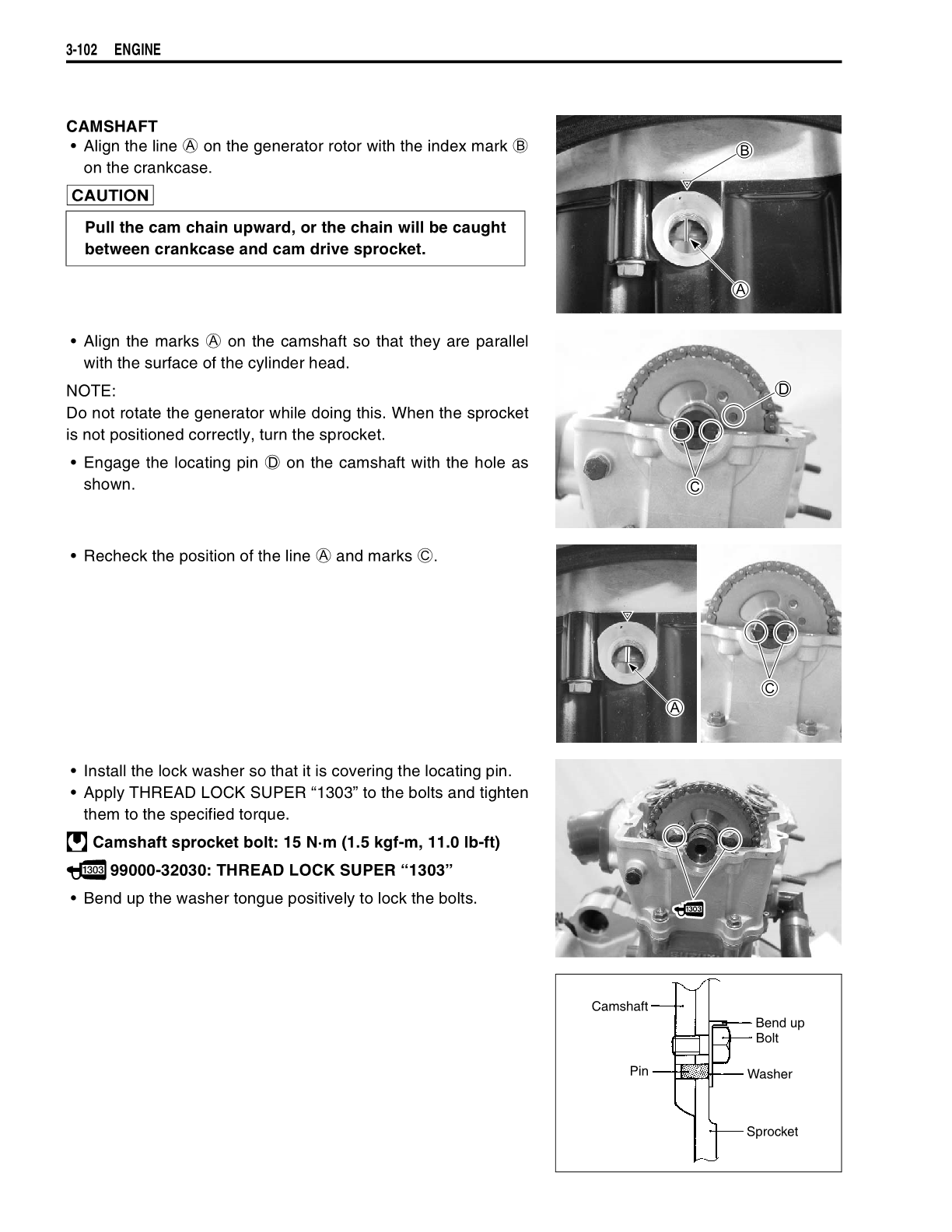 3-102 ENGINE

CAMSHAFT
• Align the line Ⓐ on the generator rotor with the index mark Ⓑ on the crankcase.

CAUTION

Pull the cam chain upward, or the chain will be caught between crankcase and cam drive sprocket.

Ⓑ
Ⓐ

• Align the marks Ⓐ on the camshaft so that they are parallel with the surface of the cylinder head.

NOTE:
Do not rotate the generator while doing this. When the sprocket is not positioned correctly, turn the sprocket.

• Engage the locating pin Ⓓ on the camshaft with the hole as shown.

Ⓓ
Ⓒ

• Recheck the position of the line Ⓐ and marks Ⓒ.

Ⓐ
Ⓒ

• Install the lock washer so that it is covering the locating pin.
• Apply THREAD LOCK SUPER “1303” to the bolts and tighten them to the specified torque.

Camshaft sprocket bolt: 15 N·m (1.5 kgf-m, 11.0 lb-ft)

1303 99000-32030: THREAD LOCK SUPER “1303”

• Bend up the washer tongue positively to lock the bolts.

1303

Camshaft
Bend up
Bolt
Pin
Washer
Sprocket