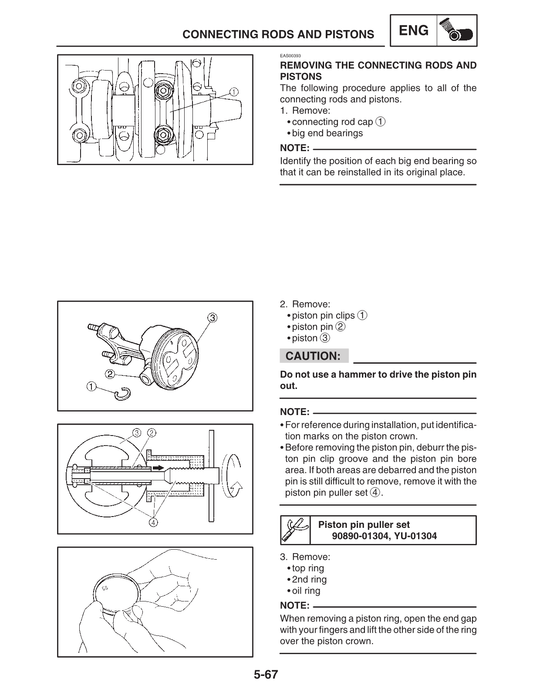 CONNECTING RODS AND PISTONS

ENG

①

EAS00393

REMOVING THE CONNECTING RODS AND PISTONS

The following procedure applies to all of the connecting rods and pistons.

1. Remove:
• connecting rod cap ①
• big end bearings

NOTE:

Identify the position of each big end bearing so that it can be reinstalled in its original place.

③

②

①

2. Remove:
• piston pin clips ①
• piston pin ②
• piston ③

CAUTION:

Do not use a hammer to drive the piston pin out.

NOTE:

• For reference during installation, put identification marks on the piston crown.
• Before removing the piston pin, deburr the piston pin clip groove and the piston pin bore area. If both areas are debarred and the piston pin is still difficult to remove, remove it with the piston pin puller set ④.

③ ②

④

Piston pin puller set
90890-01304, YU-01304

3. Remove:
• top ring
• 2nd ring
• oil ring

NOTE:

When removing a piston ring, open the end gap with your fingers and lift the other side of the ring over the piston crown.

5-67