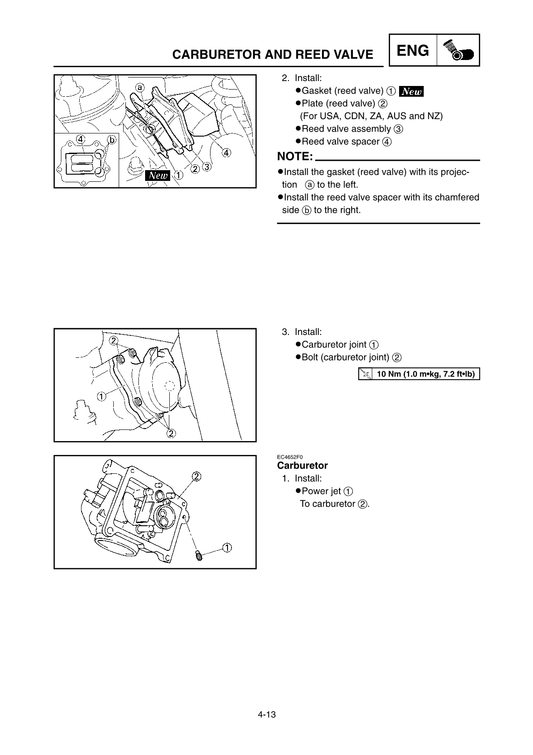 CARBURETOR AND REED VALVE

ENG

a
4
b
4
New 1 2 3

2. Install:
●Gasket (reed valve) ① New
●Plate (reed valve) ②
(For USA, CDN, ZA, AUS and NZ)
●Reed valve assembly ③
●Reed valve spacer ④

NOTE:
●Install the gasket (reed valve) with its projection ⓐ to the left.
●Install the reed valve spacer with its chamfered side ⓑ to the right.

2
1
2

3. Install:
●Carburetor joint ①
●Bolt (carburetor joint) ②

10 Nm (1.0 m•kg, 7.2 ft•lb)

2
1

EC4652F0
Carburetor
1. Install:
●Power jet ①
To carburetor ②.

4-13