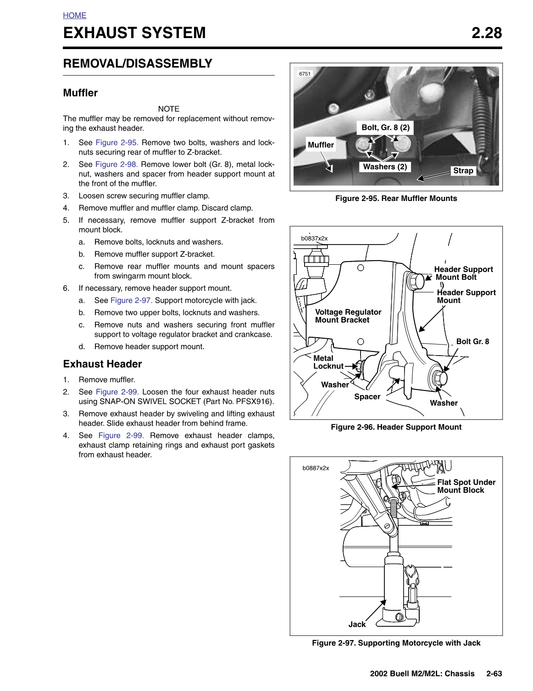 HOME

EXHAUST SYSTEM 2.28

REMOVAL/DISASSEMBLY

Muffler

NOTE

The muffler may be removed for replacement without removing the exhaust header.

1. See Figure 2-95. Remove two bolts, washers and locknuts securing rear of muffler to Z-bracket.
2. See Figure 2-98. Remove lower bolt (Gr. 8), metal locknut, washers and spacer from header support mount at the front of the muffler.
3. Loosen screw securing muffler clamp.
4. Remove muffler and muffler clamp. Discard clamp.
5. If necessary, remove muffler support Z-bracket from mount block.
a. Remove bolts, locknuts and washers.
b. Remove muffler support Z-bracket.
c. Remove rear muffler mounts and mount spacers from swingarm mount block.
6. If necessary, remove header support mount.
a. See Figure 2-97. Support motorcycle with jack.
b. Remove two upper bolts, locknuts and washers.
c. Remove nuts and washers securing front muffler support to voltage regulator bracket and crankcase.
d. Remove header support mount.

Exhaust Header

1. Remove muffler.
2. See Figure 2-99. Loosen the four exhaust header nuts using SNAP-ON SWIVEL SOCKET (Part No. PFSX916).
3. Remove exhaust header by swiveling and lifting exhaust header. Slide exhaust header from behind frame.
4. See Figure 2-99. Remove exhaust header clamps, exhaust clamp retaining rings and exhaust port gaskets from exhaust header.

6751
Bolt, Gr. 8 (2)
Muffler
Washers (2)
Strap

Figure 2-95. Rear Muffler Mounts

b0837x2x
Header Support Mount Bolt
Header Support Mount
Voltage Regulator Mount Bracket
Bolt Gr. 8
Metal Locknut
Washer
Spacer
Washer

Figure 2-96. Header Support Mount

b0887x2x
Flat Spot Under Mount Block
Jack

Figure 2-97. Supporting Motorcycle with Jack

2002 Buell M2/M2L: Chassis 2-63