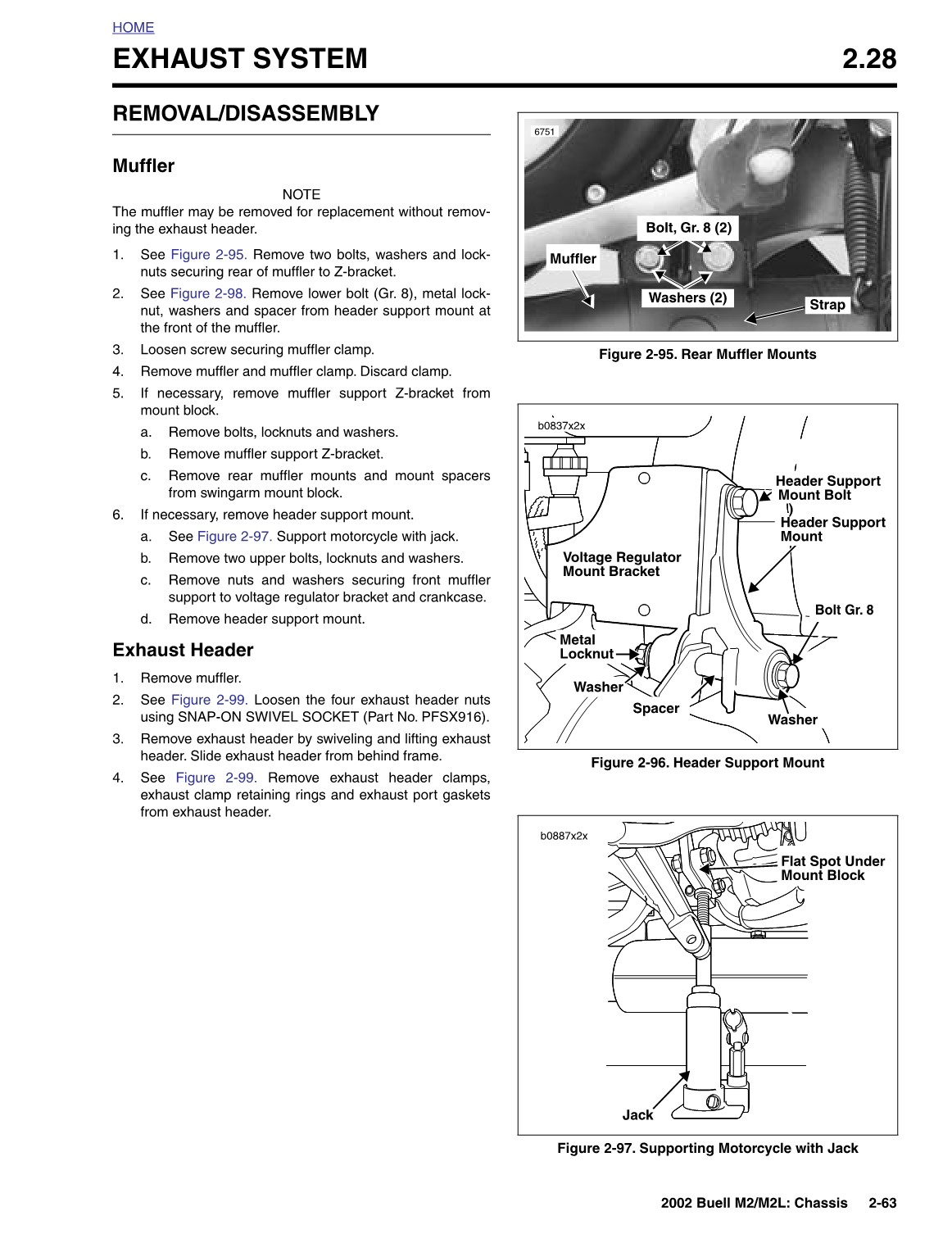 HOME

EXHAUST SYSTEM 2.28

REMOVAL/DISASSEMBLY

Muffler

NOTE

The muffler may be removed for replacement without removing the exhaust header.

1. See Figure 2-95. Remove two bolts, washers and locknuts securing rear of muffler to Z-bracket.
2. See Figure 2-98. Remove lower bolt (Gr. 8), metal locknut, washers and spacer from header support mount at the front of the muffler.
3. Loosen screw securing muffler clamp.
4. Remove muffler and muffler clamp. Discard clamp.
5. If necessary, remove muffler support Z-bracket from mount block.
a. Remove bolts, locknuts and washers.
b. Remove muffler support Z-bracket.
c. Remove rear muffler mounts and mount spacers from swingarm mount block.
6. If necessary, remove header support mount.
a. See Figure 2-97. Support motorcycle with jack.
b. Remove two upper bolts, locknuts and washers.
c. Remove nuts and washers securing front muffler support to voltage regulator bracket and crankcase.
d. Remove header support mount.

Exhaust Header

1. Remove muffler.
2. See Figure 2-99. Loosen the four exhaust header nuts using SNAP-ON SWIVEL SOCKET (Part No. PFSX916).
3. Remove exhaust header by swiveling and lifting exhaust header. Slide exhaust header from behind frame.
4. See Figure 2-99. Remove exhaust header clamps, exhaust clamp retaining rings and exhaust port gaskets from exhaust header.

6751
Bolt, Gr. 8 (2)
Muffler
Washers (2)
Strap

Figure 2-95. Rear Muffler Mounts

b0837x2x
Header Support Mount Bolt
Header Support Mount
Voltage Regulator Mount Bracket
Bolt Gr. 8
Metal Locknut
Washer
Spacer
Washer

Figure 2-96. Header Support Mount

b0887x2x
Flat Spot Under Mount Block
Jack

Figure 2-97. Supporting Motorcycle with Jack

2002 Buell M2/M2L: Chassis 2-63