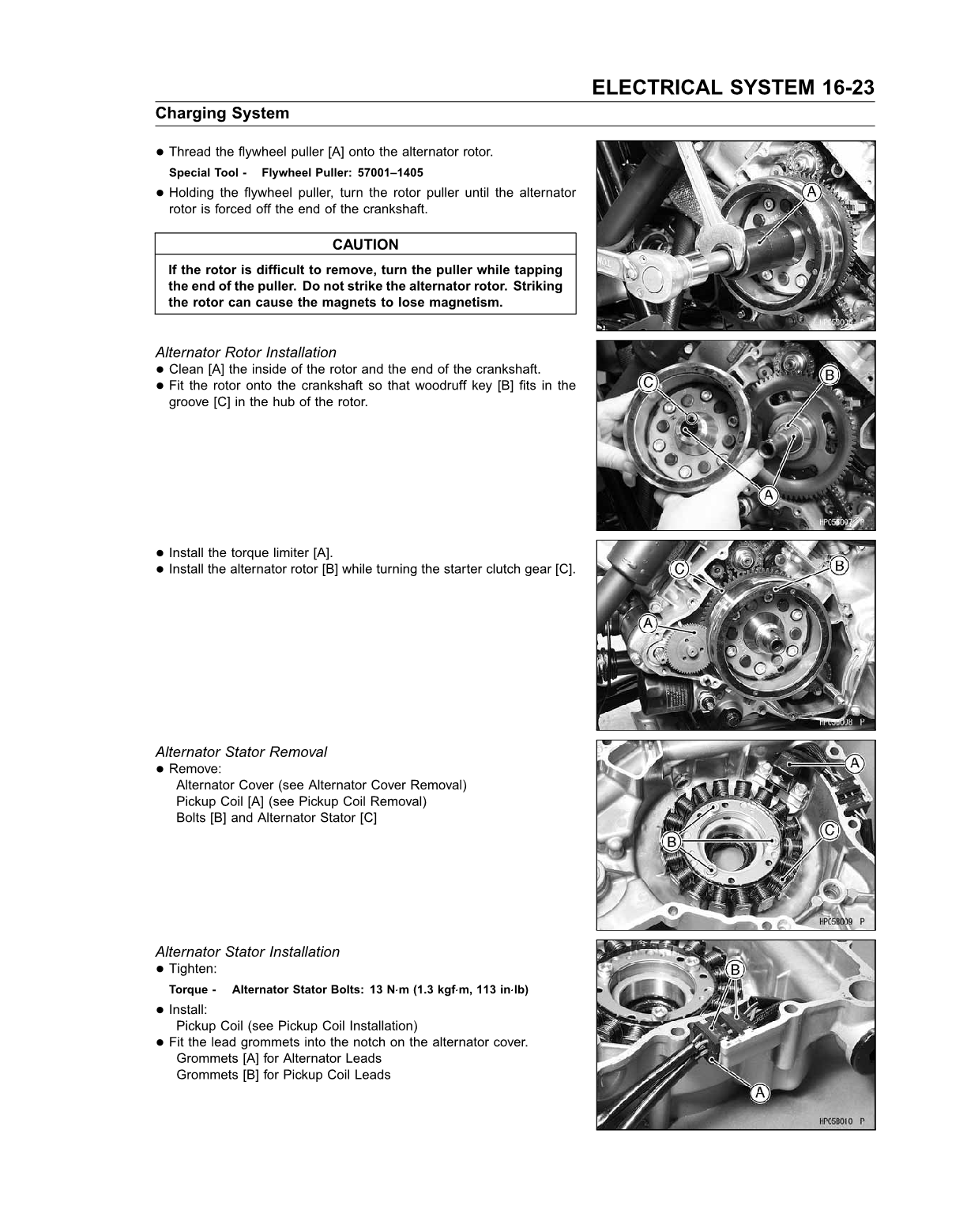 ELECTRICAL SYSTEM 16-23

Charging System

● Thread the flywheel puller [A] onto the alternator rotor.

Special Tool - Flywheel Puller: 57001–1405

● Holding the flywheel puller, turn the rotor puller until the alternator rotor is forced off the end of the crankshaft.

CAUTION

If the rotor is difficult to remove, turn the puller while tapping the end of the puller. Do not strike the alternator rotor. Striking the rotor can cause the magnets to lose magnetism.

A

HPC5B006 P

Alternator Rotor Installation
● Clean [A] the inside of the rotor and the end of the crankshaft.
● Fit the rotor onto the crankshaft so that woodruff key [B] fits in the groove [C] in the hub of the rotor.

C B A

HPC5B007 P

● Install the torque limiter [A].
● Install the alternator rotor [B] while turning the starter clutch gear [C].

C B A

HPC5B008 P

Alternator Stator Removal
● Remove:
Alternator Cover (see Alternator Cover Removal)
Pickup Coil [A] (see Pickup Coil Removal)
Bolts [B] and Alternator Stator [C]

A B C

HPC5B009 P

Alternator Stator Installation
● Tighten:

Torque - Alternator Stator Bolts: 13 N·m (1.3 kgf·m, 113 in·lb)

● Install:
Pickup Coil (see Pickup Coil Installation)
● Fit the lead grommets into the notch on the alternator cover.
Grommets [A] for Alternator Leads
Grommets [B] for Pickup Coil Leads

B A

HPC5B010 P