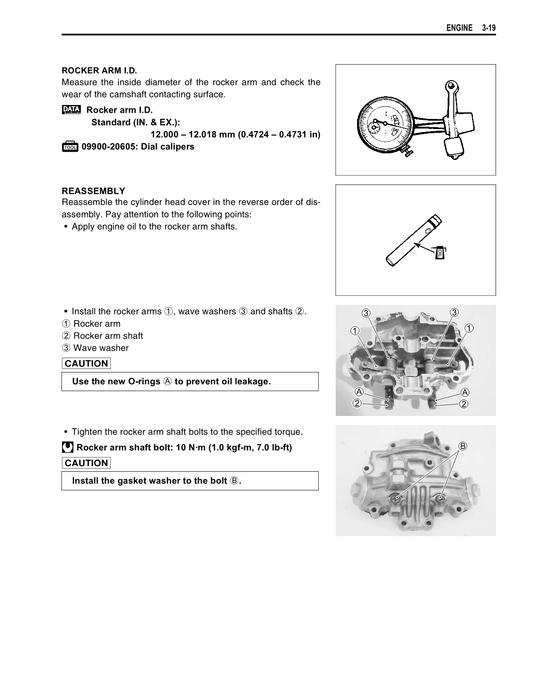 ENGINE 3-19

ROCKER ARM I.D.
Measure the inside diameter of the rocker arm and check the wear of the camshaft contacting surface.

DATA Rocker arm I.D.
Standard (IN. & EX.):
12.000 – 12.018 mm (0.4724 – 0.4731 in)
TOOL 09900-20605: Dial calipers

REASSEMBLY
Reassemble the cylinder head cover in the reverse order of disassembly. Pay attention to the following points:
• Apply engine oil to the rocker arm shafts.

• Install the rocker arms ①, wave washers ③ and shafts ②.
① Rocker arm
② Rocker arm shaft
③ Wave washer

CAUTION
Use the new O-rings Ⓐ to prevent oil leakage.

③ ③ ① ① Ⓐ Ⓐ ② ②

• Tighten the rocker arm shaft bolts to the specified torque.
Rocker arm shaft bolt: 10 N·m (1.0 kgf-m, 7.0 lb-ft)

CAUTION
Install the gasket washer to the bolt Ⓑ.

Ⓑ