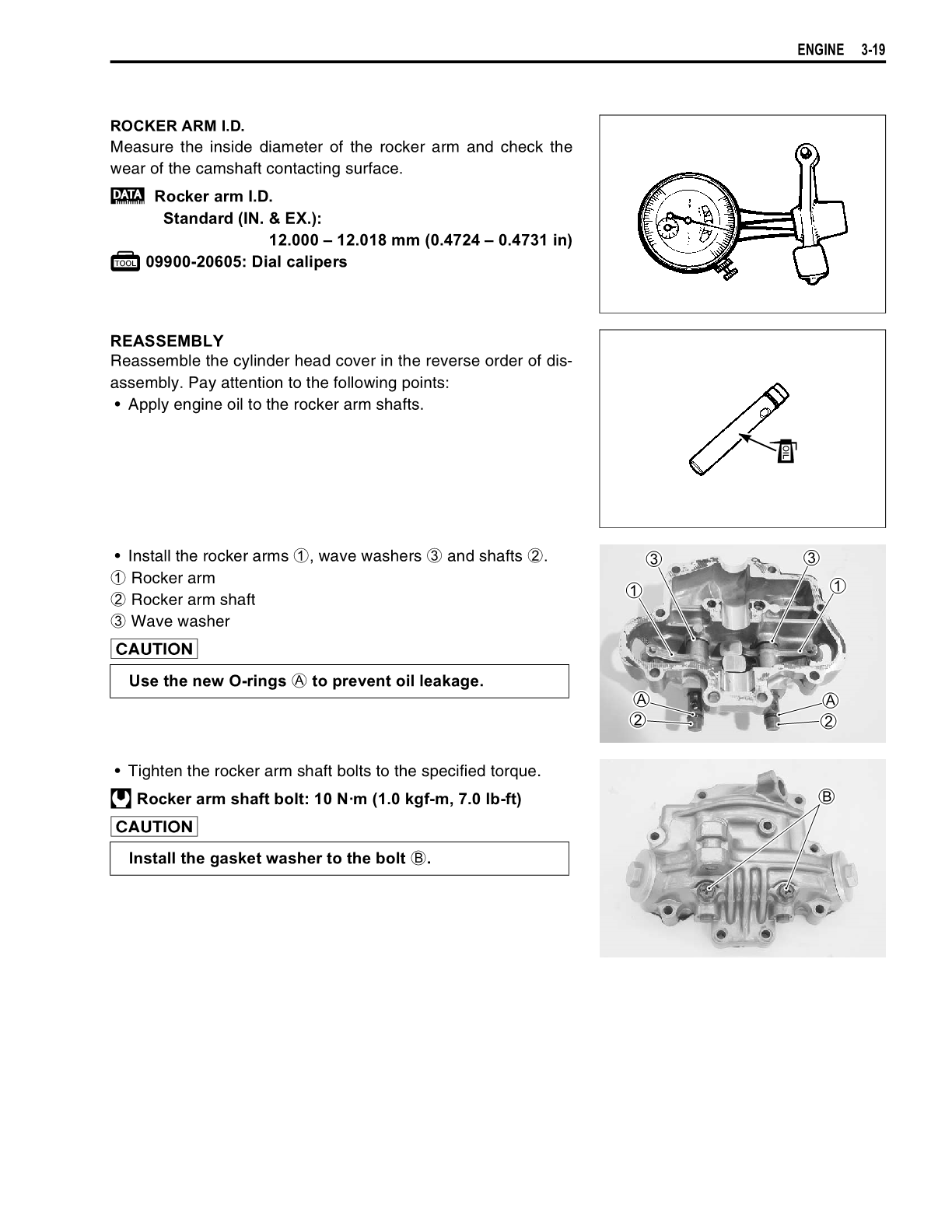 ENGINE 3-19

ROCKER ARM I.D.
Measure the inside diameter of the rocker arm and check the wear of the camshaft contacting surface.

DATA Rocker arm I.D.
Standard (IN. & EX.):
12.000 – 12.018 mm (0.4724 – 0.4731 in)

TOOL 09900-20605: Dial calipers

REASSEMBLY
Reassemble the cylinder head cover in the reverse order of disassembly. Pay attention to the following points:
• Apply engine oil to the rocker arm shafts.

OIL

• Install the rocker arms ①, wave washers ③ and shafts ②.
① Rocker arm
② Rocker arm shaft
③ Wave washer

CAUTION
Use the new O-rings Ⓐ to prevent oil leakage.

③ ③ ① ① Ⓐ Ⓐ ② ②

• Tighten the rocker arm shaft bolts to the specified torque.
Rocker arm shaft bolt: 10 N·m (1.0 kgf-m, 7.0 lb-ft)

CAUTION
Install the gasket washer to the bolt Ⓑ.

Ⓑ